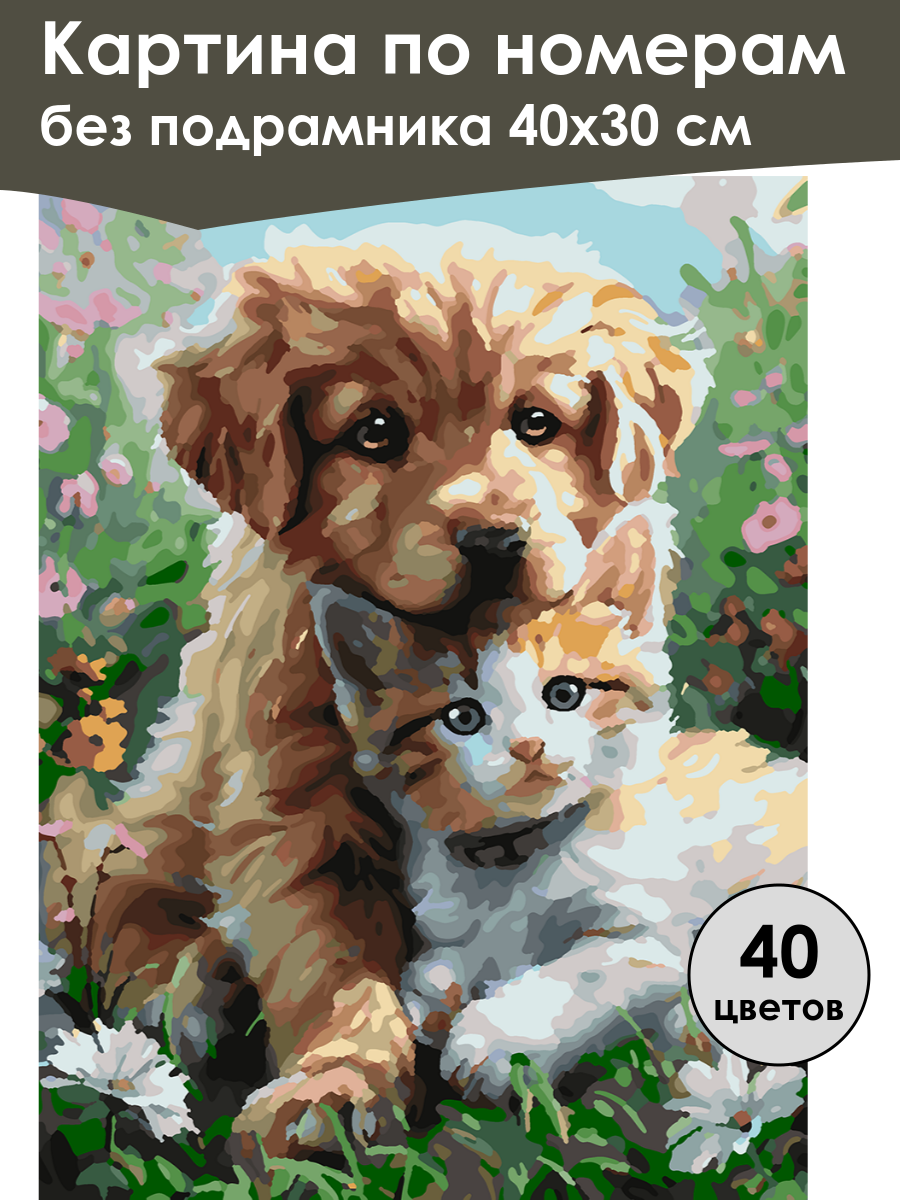 Картина по номерам
без подрамника 40х30 см

40
цветов