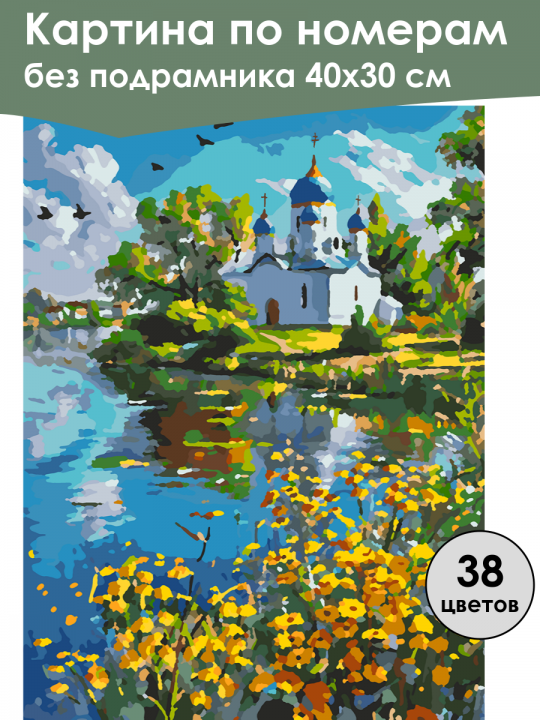 Картина по номерам
без подрамника 40х30 см

38
цветов