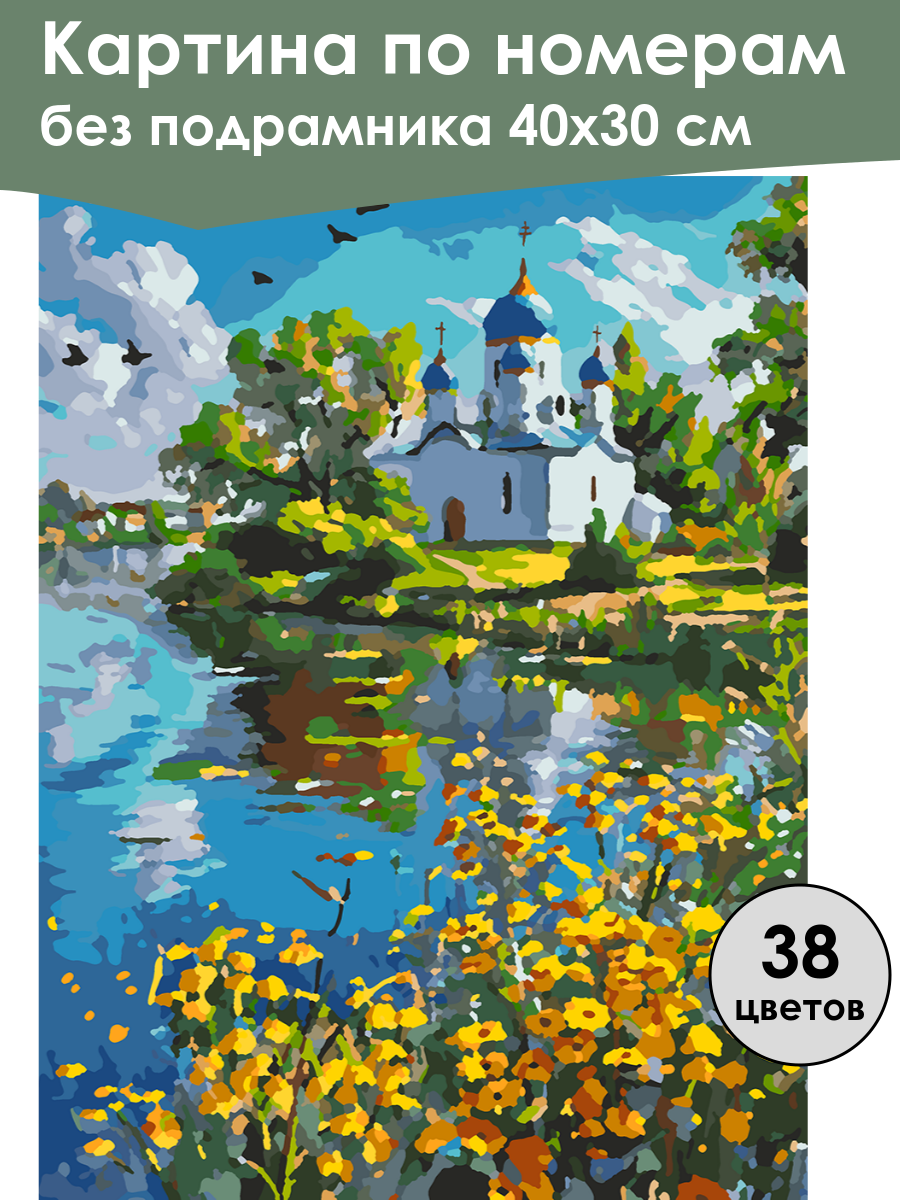 Картина по номерам
без подрамника 40х30 см

38
цветов