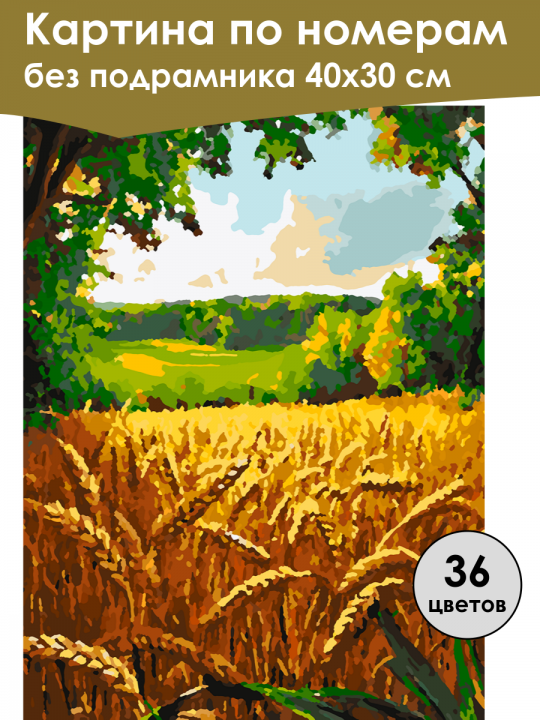 Картина по номерам
без подрамника 40х30 см

36
цветов