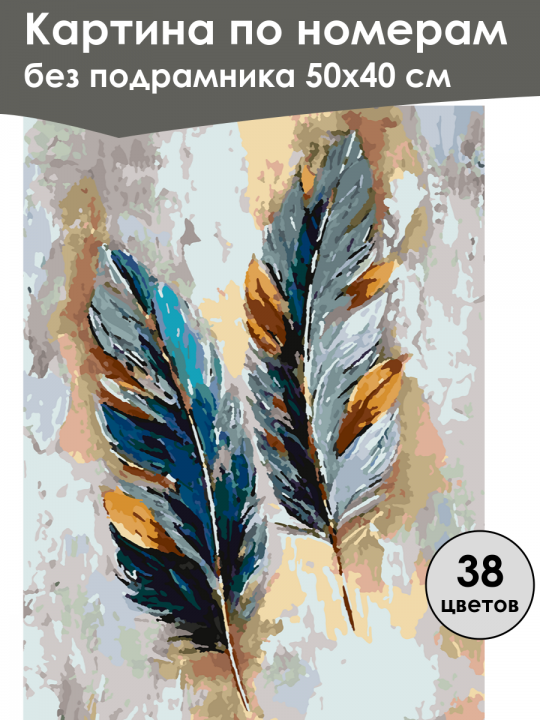 Картина по номерам
без подрамника 50х40 см

38
цветов