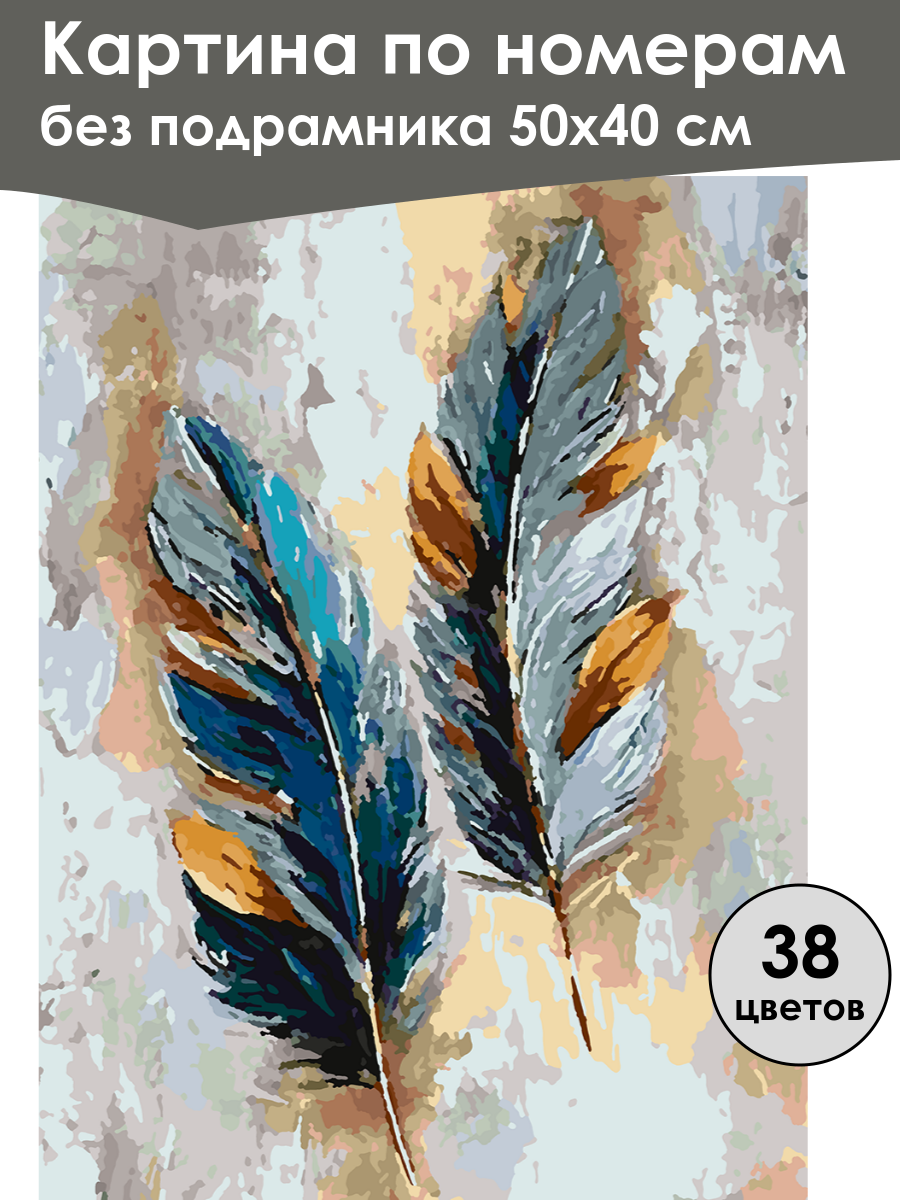 Картина по номерам
без подрамника 50х40 см

38
цветов