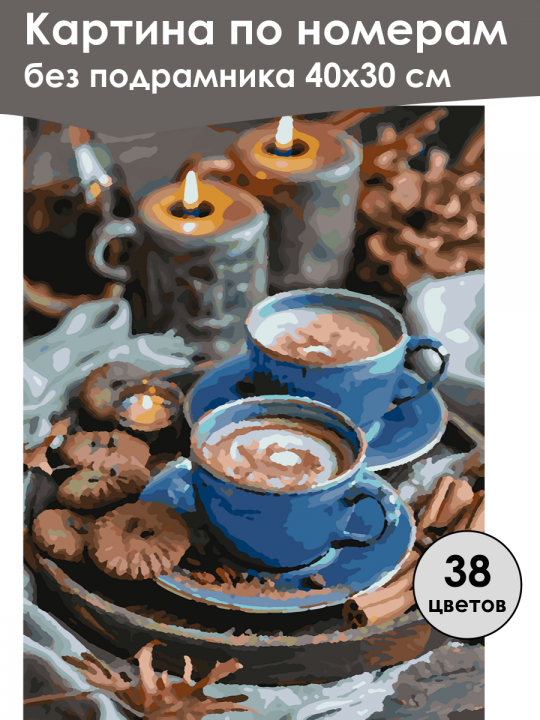 Картина по номерам
без подрамника 40х30 см

38
цветов