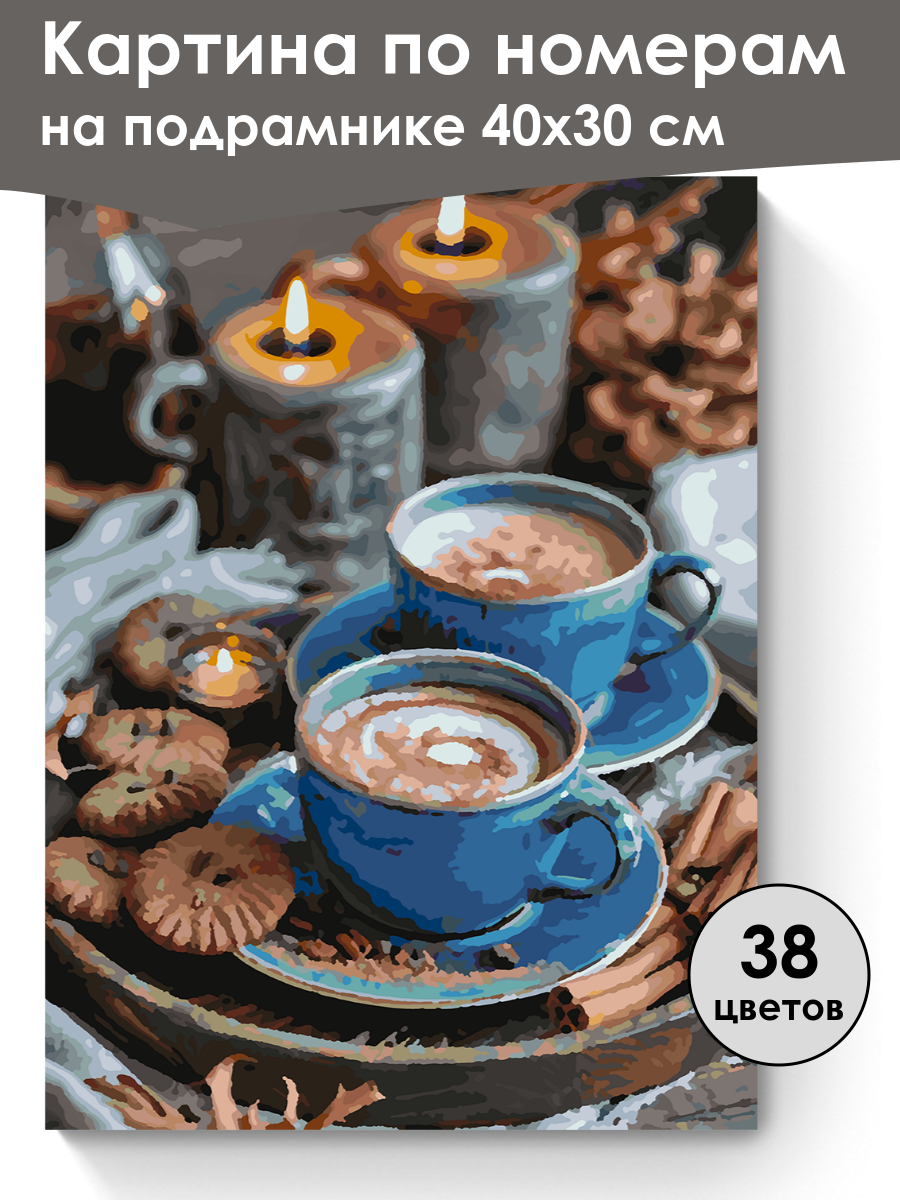 Картина по номерам на подрамнике 40х30 см

38 цветов