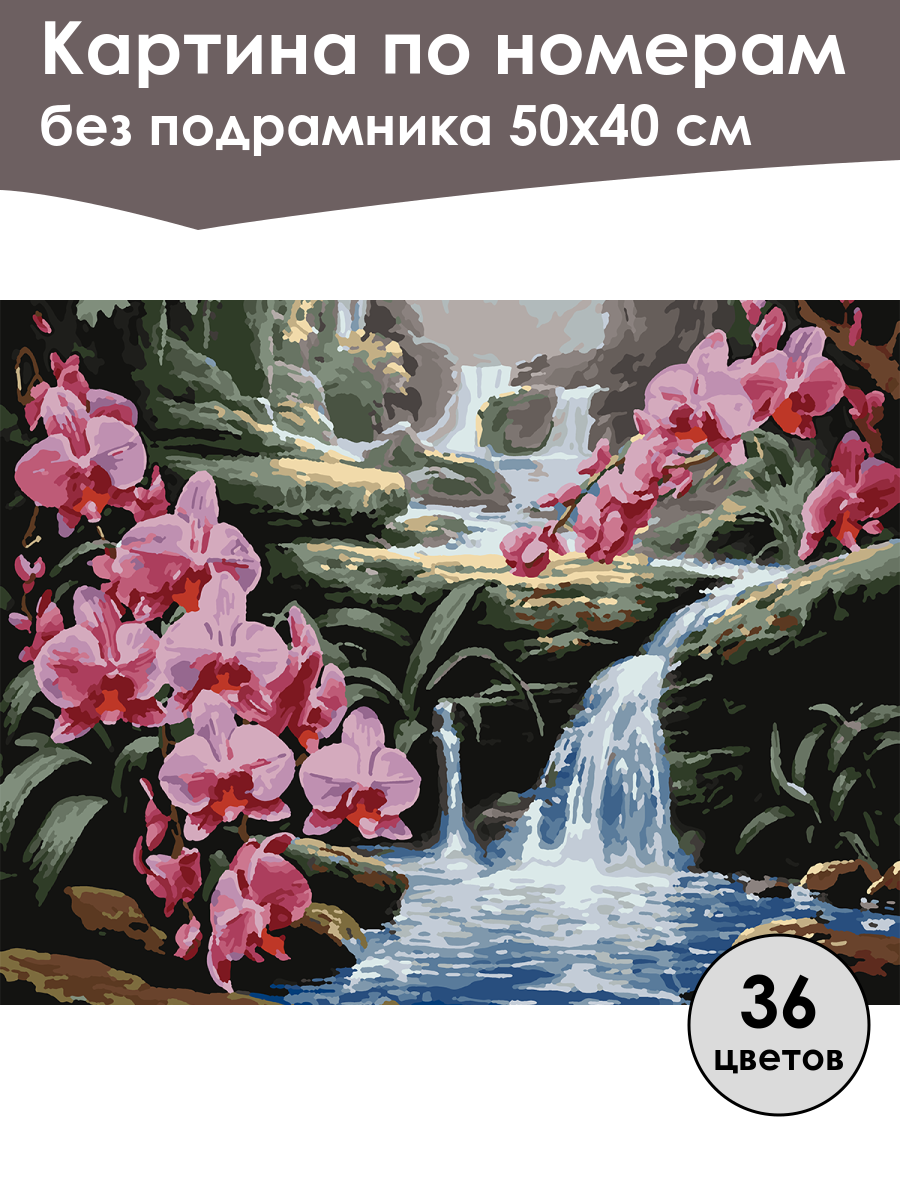 Картина по номерам
без подрамника 50х40 см

36
цветов