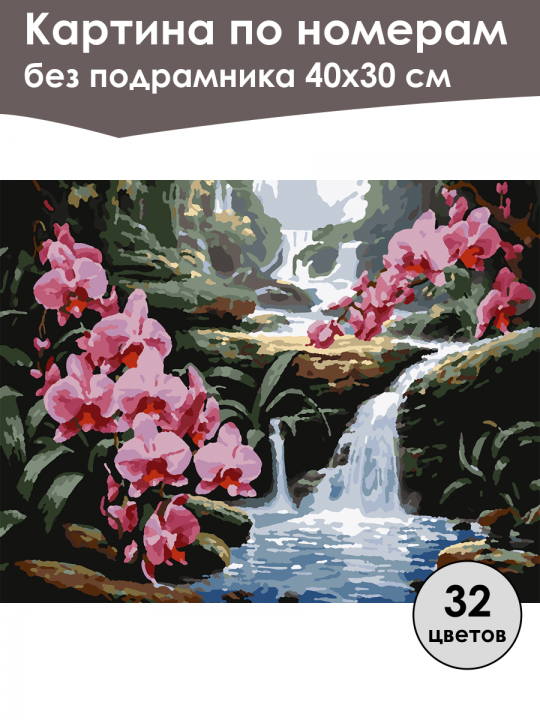 Картина по номерам
без подрамника 40х30 см

32
цветов