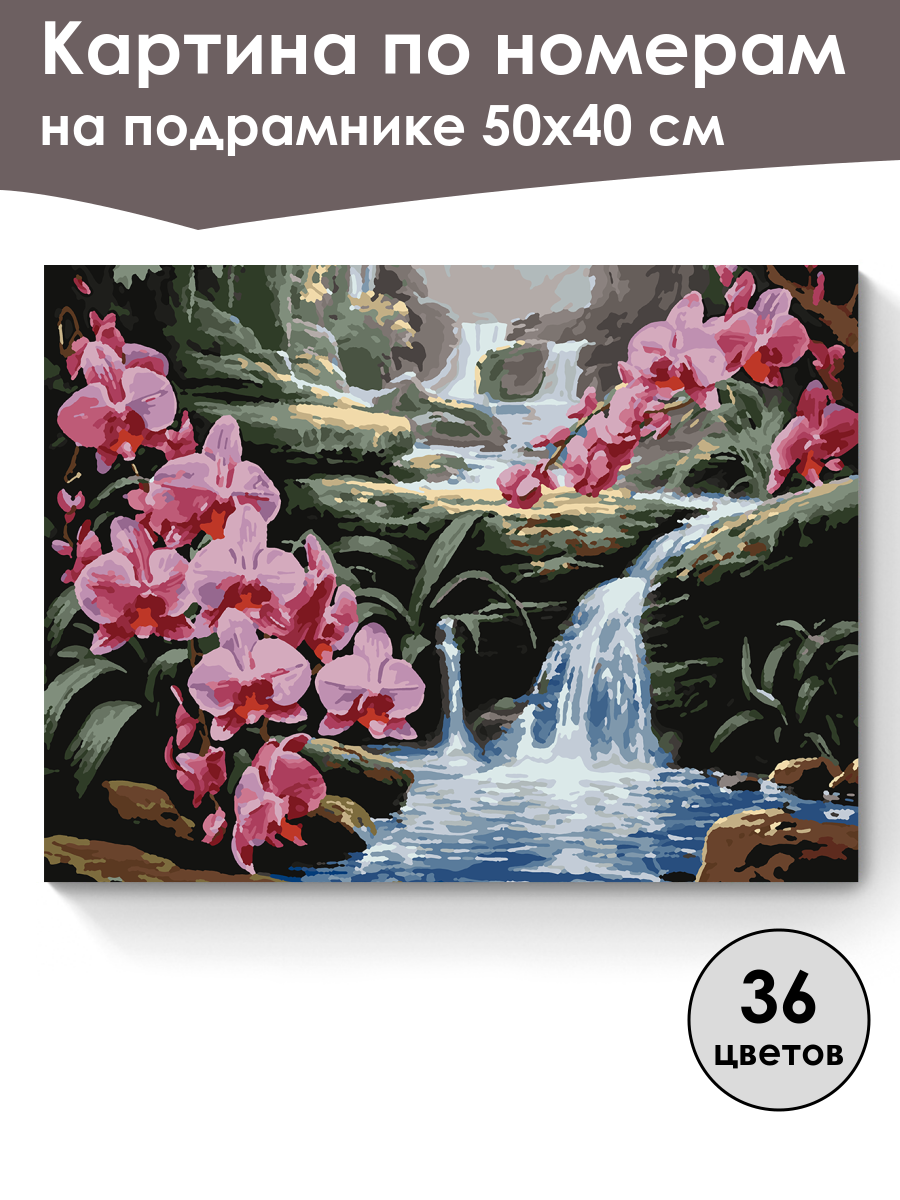 Картина по номерам
на подрамнике 50х40 см

36
цветов