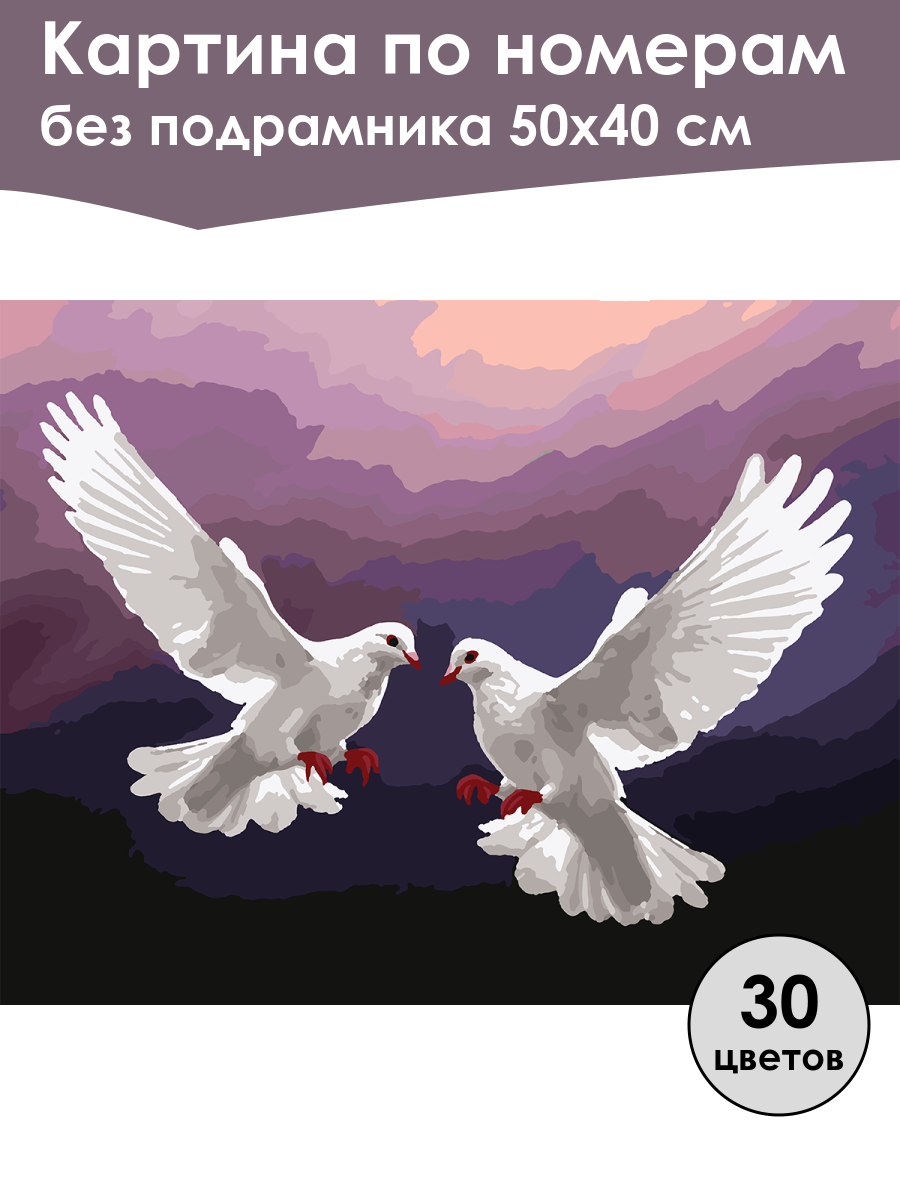 Картина по номерам
без подрамника 50х40 см

30
цветов