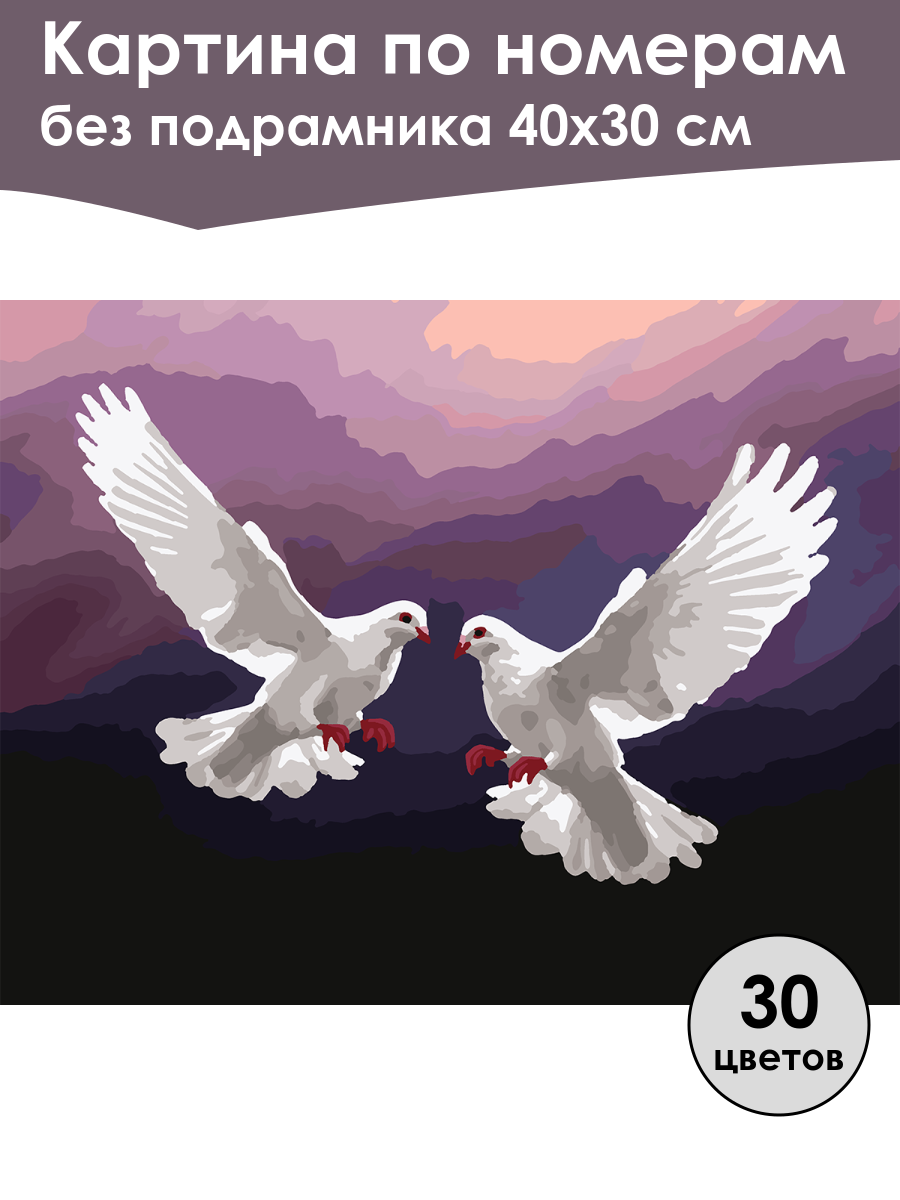 Картина по номерам
без подрамника 40х30 см

30
цветов