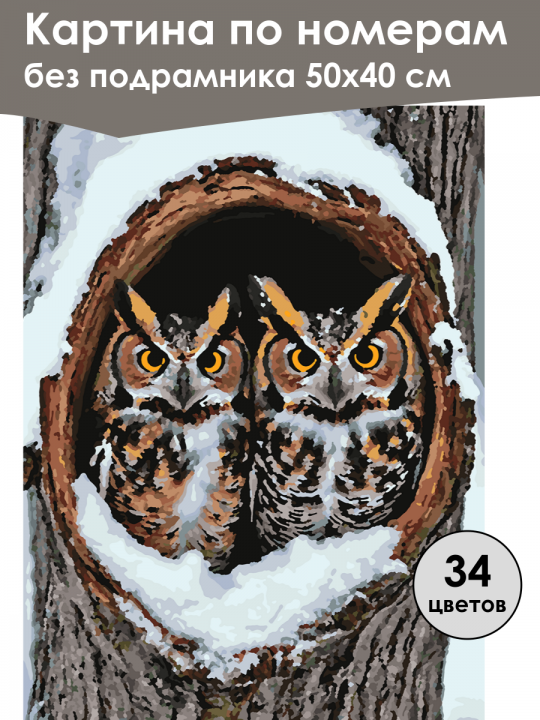 Картина по номерам
без подрамника 50х40 см

34
цветов