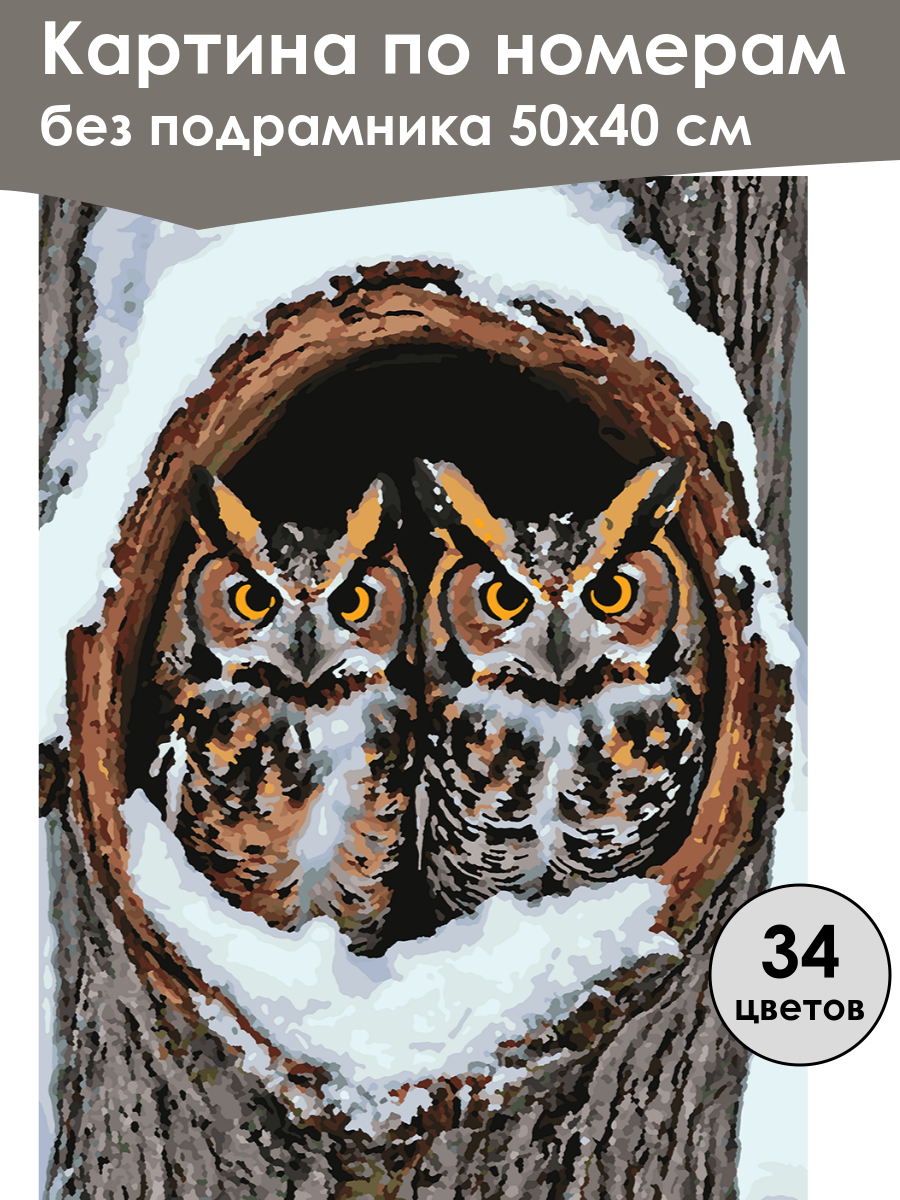 Картина по номерам
без подрамника 50х40 см

34
цветов