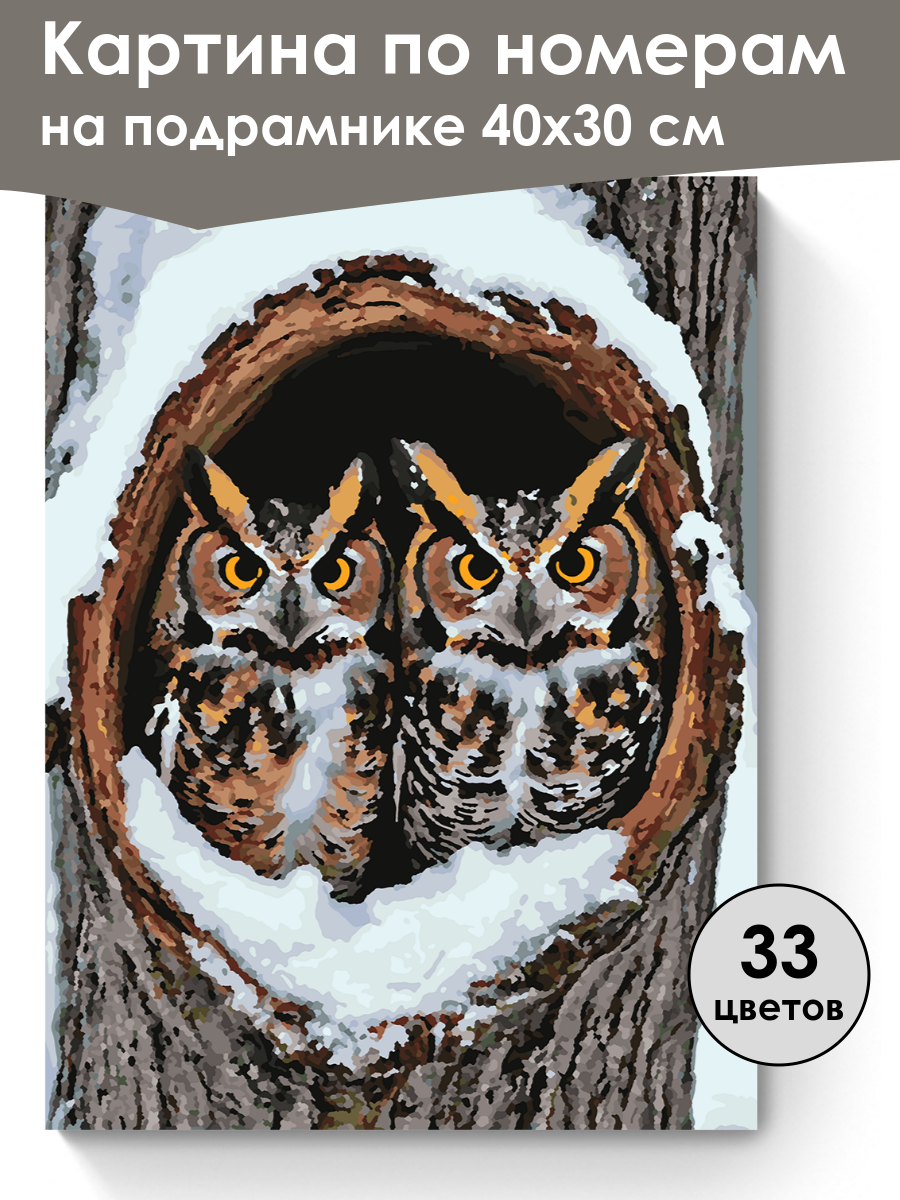 Картина по номерам
на подрамнике 40х30 см

33
цветов