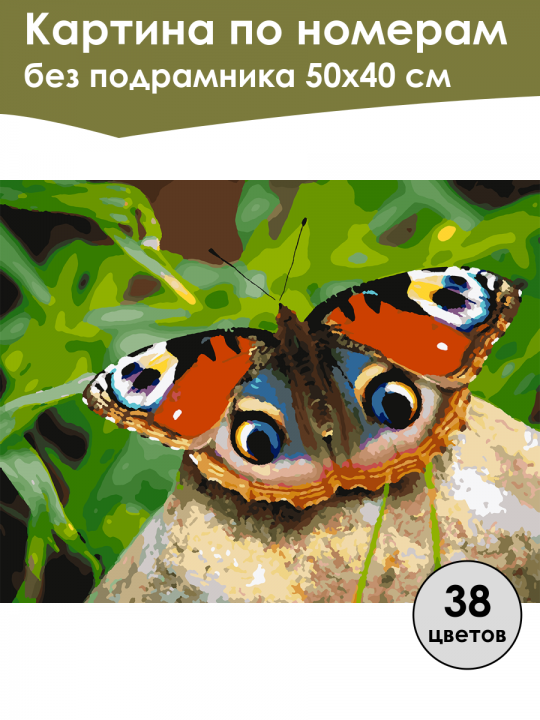 Картина по номерам
без подрамника 50х40 см

38
цветов