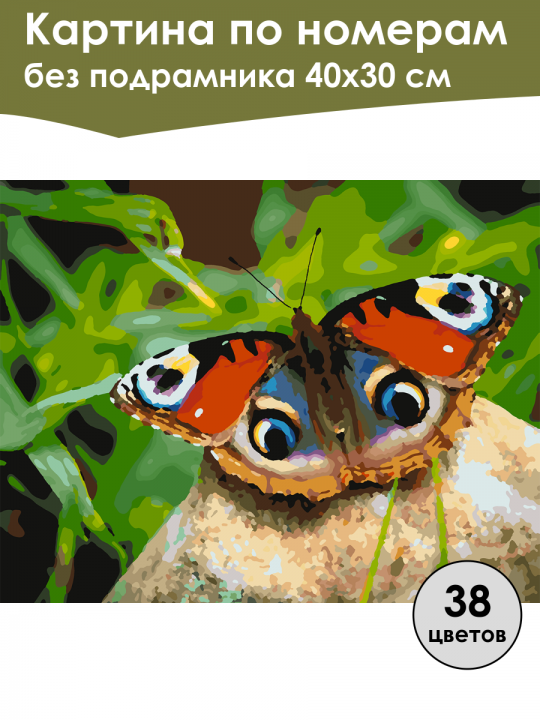 Картина по номерам
без подрамника 40x30 см

38
цветов