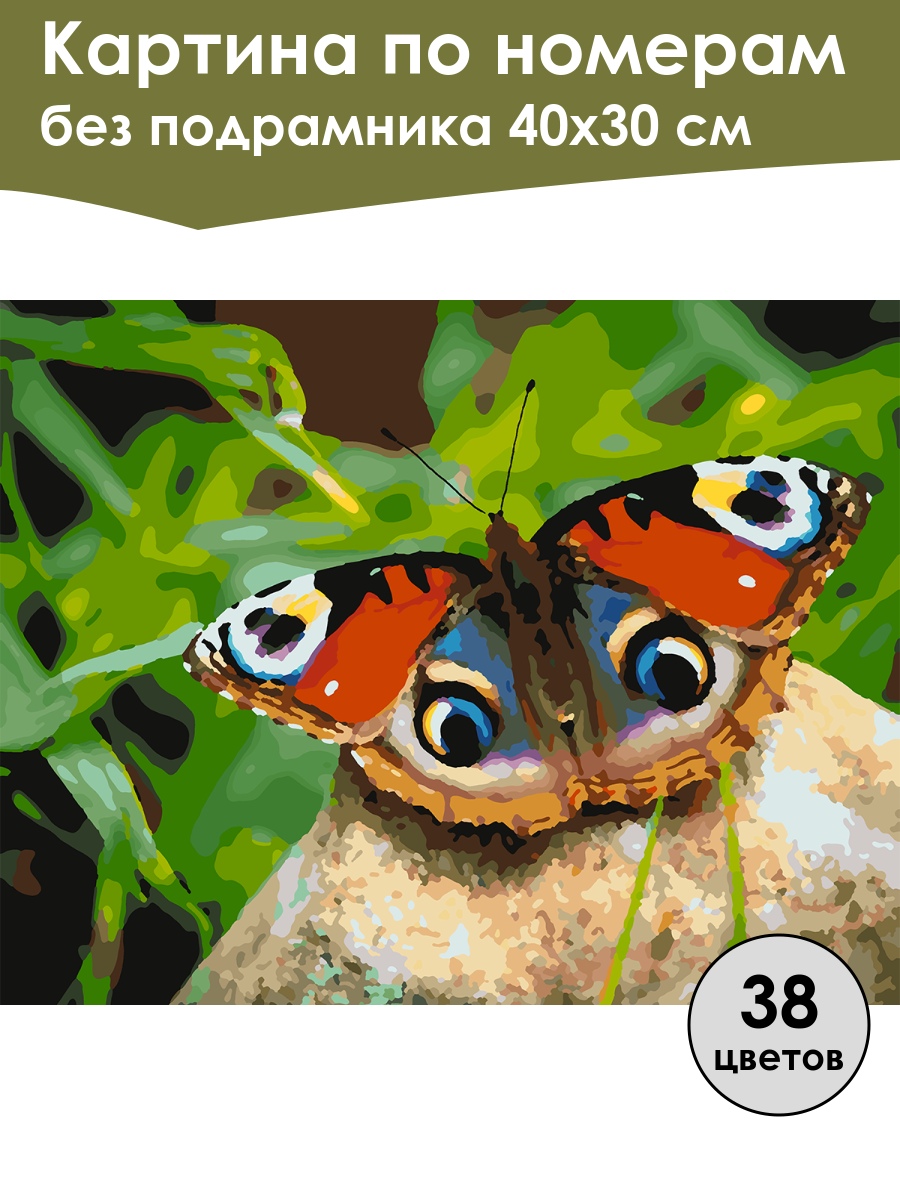 Картина по номерам
без подрамника 40х30 см

38
цветов