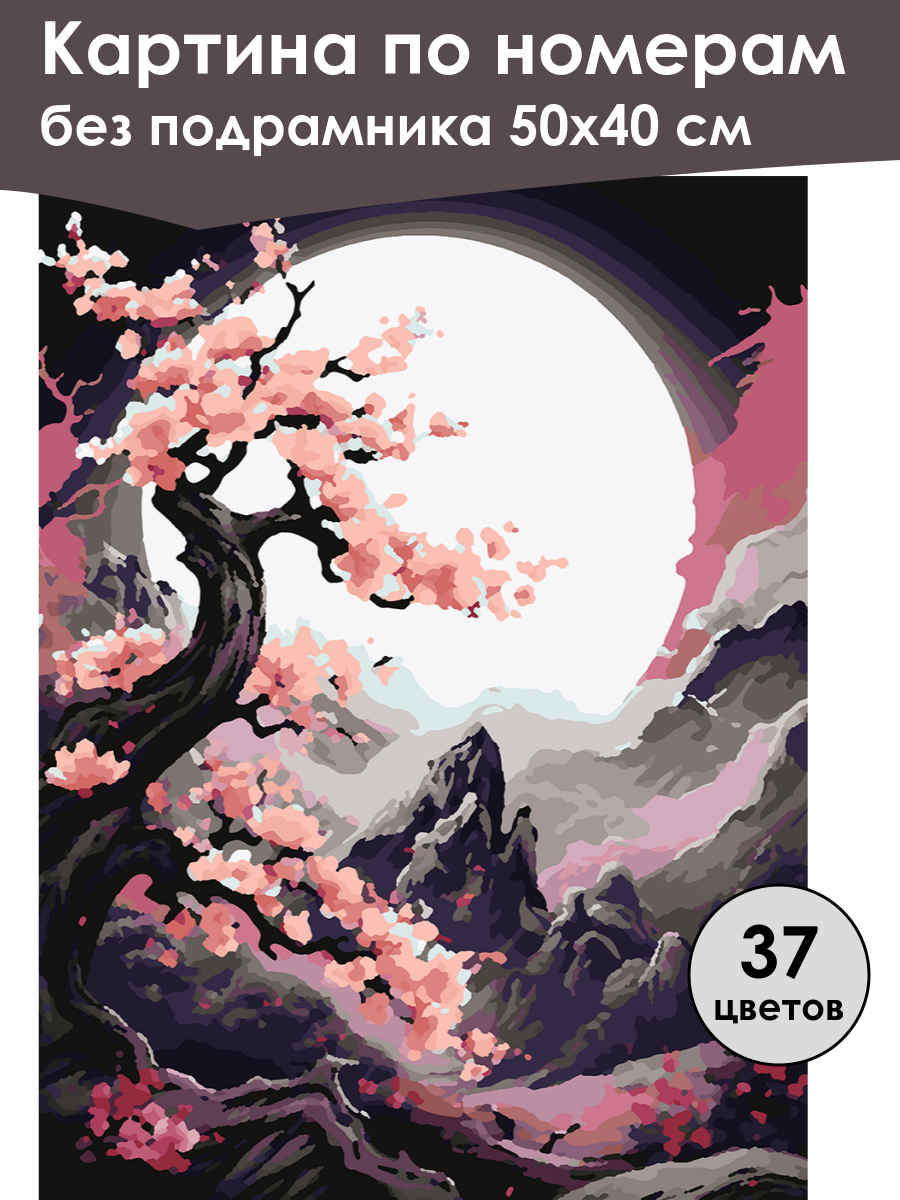 Картина по номерам
без подрамника 50х40 см

37
цветов