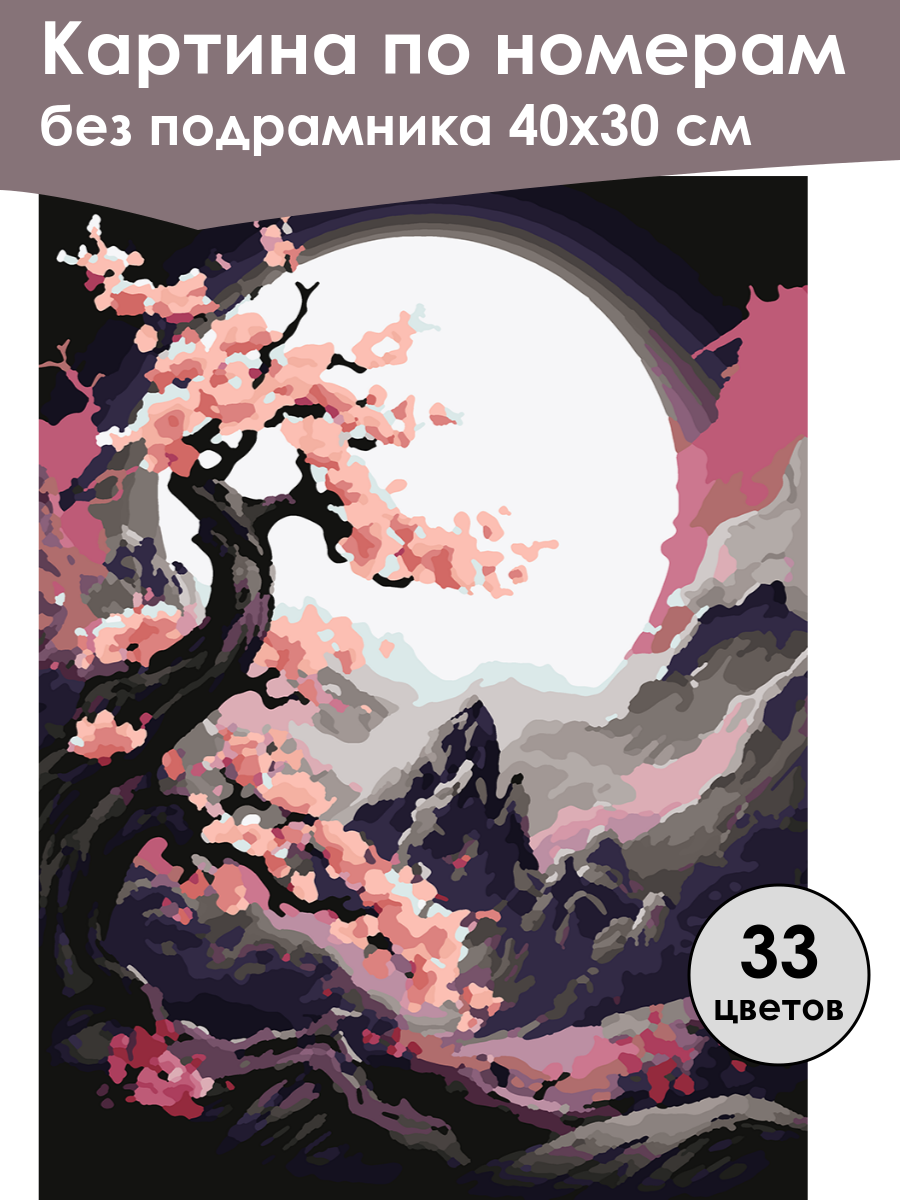 Картина по номерам
без подрамника 40х30 см

33
цветов