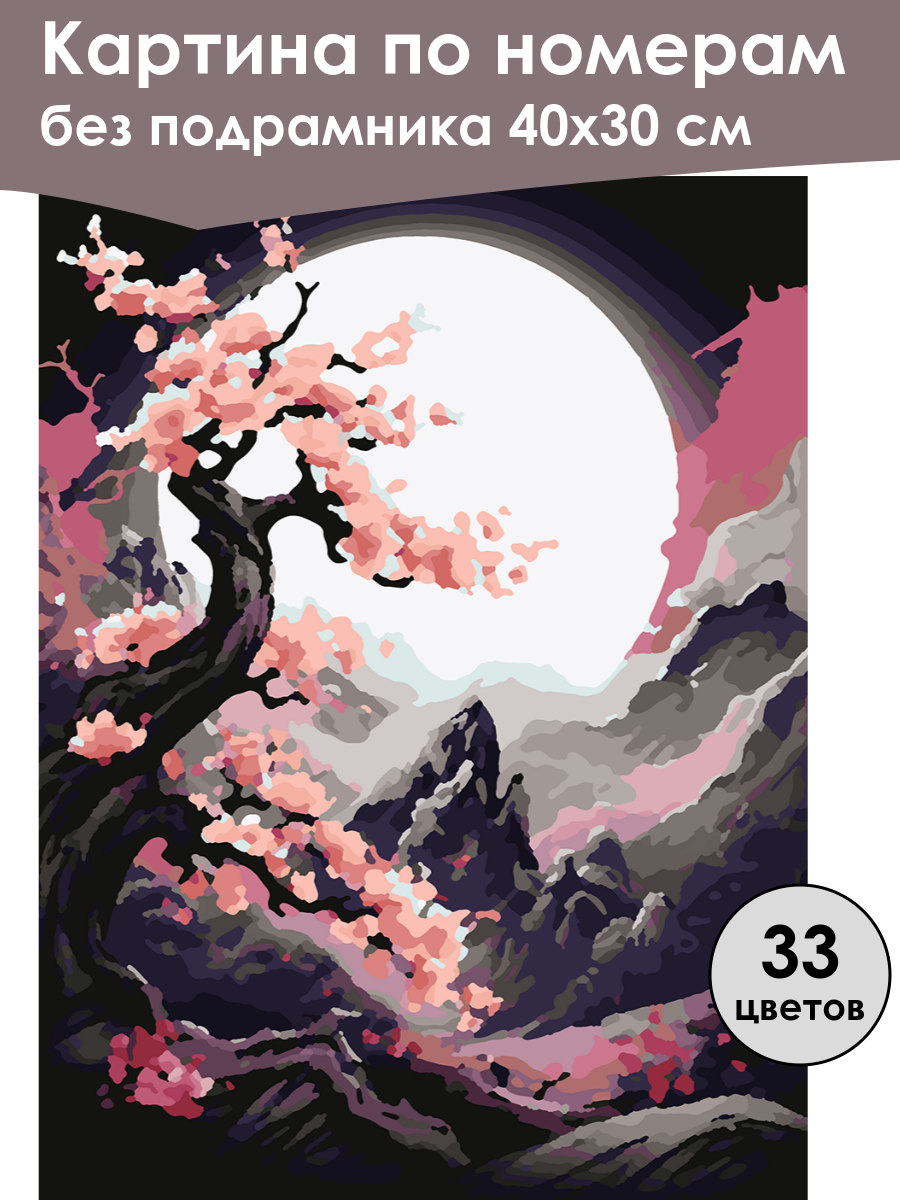 Картина по номерам
без подрамника 40х30 см

33
цветов