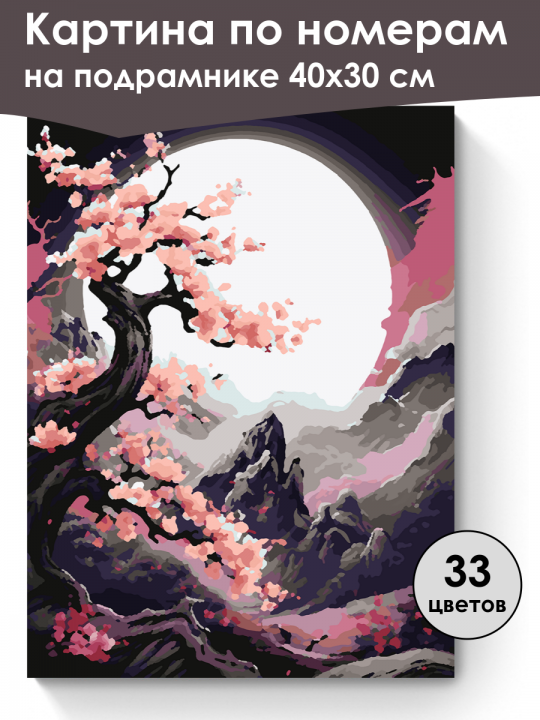 Картина по номерам
на подрамнике 40х30 см

33
цветов