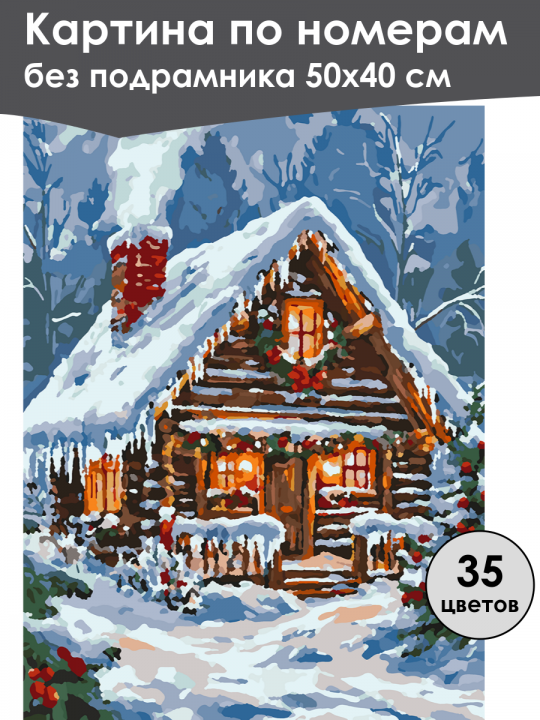 Картина по номерам
без подрамника 50х40 см

35
цветов