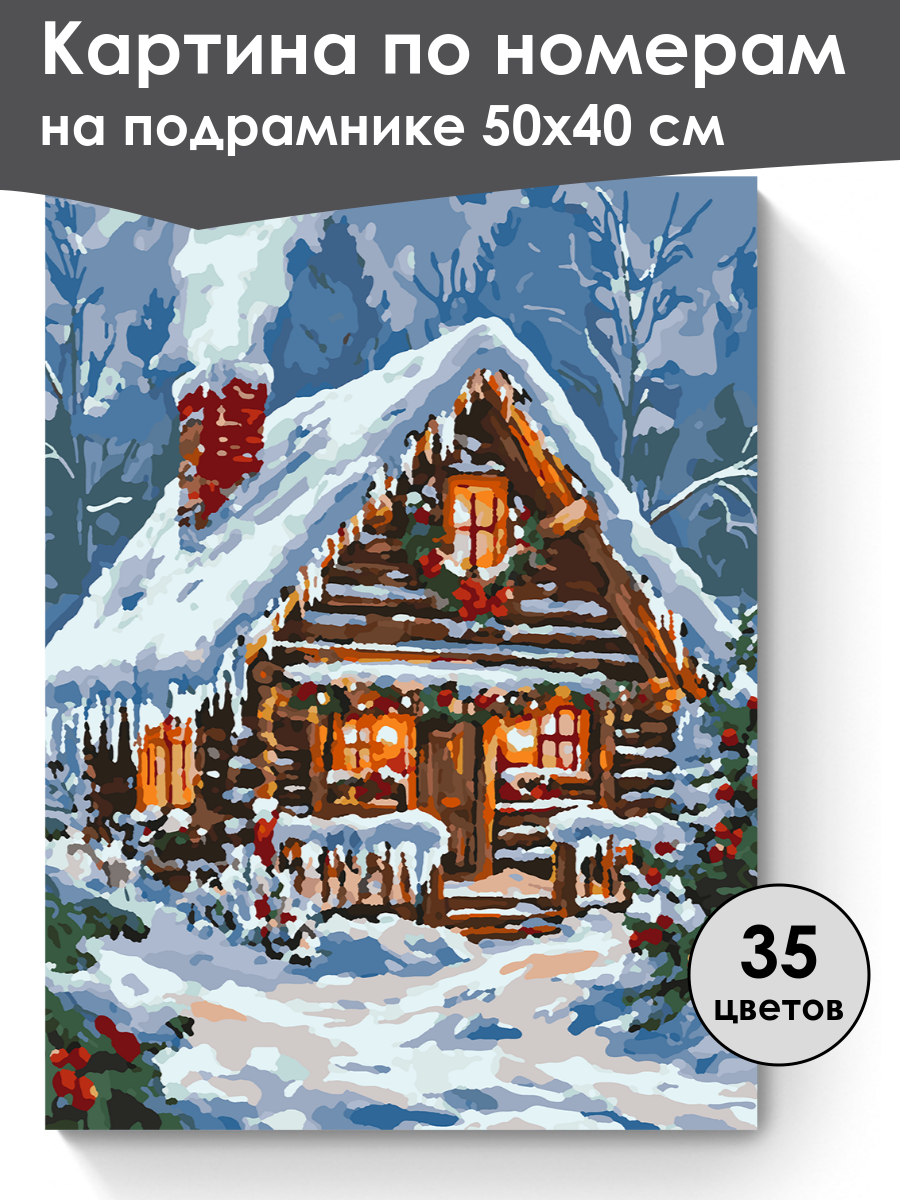 Картина по номерам на подрамнике 50х40 см

35 цветов