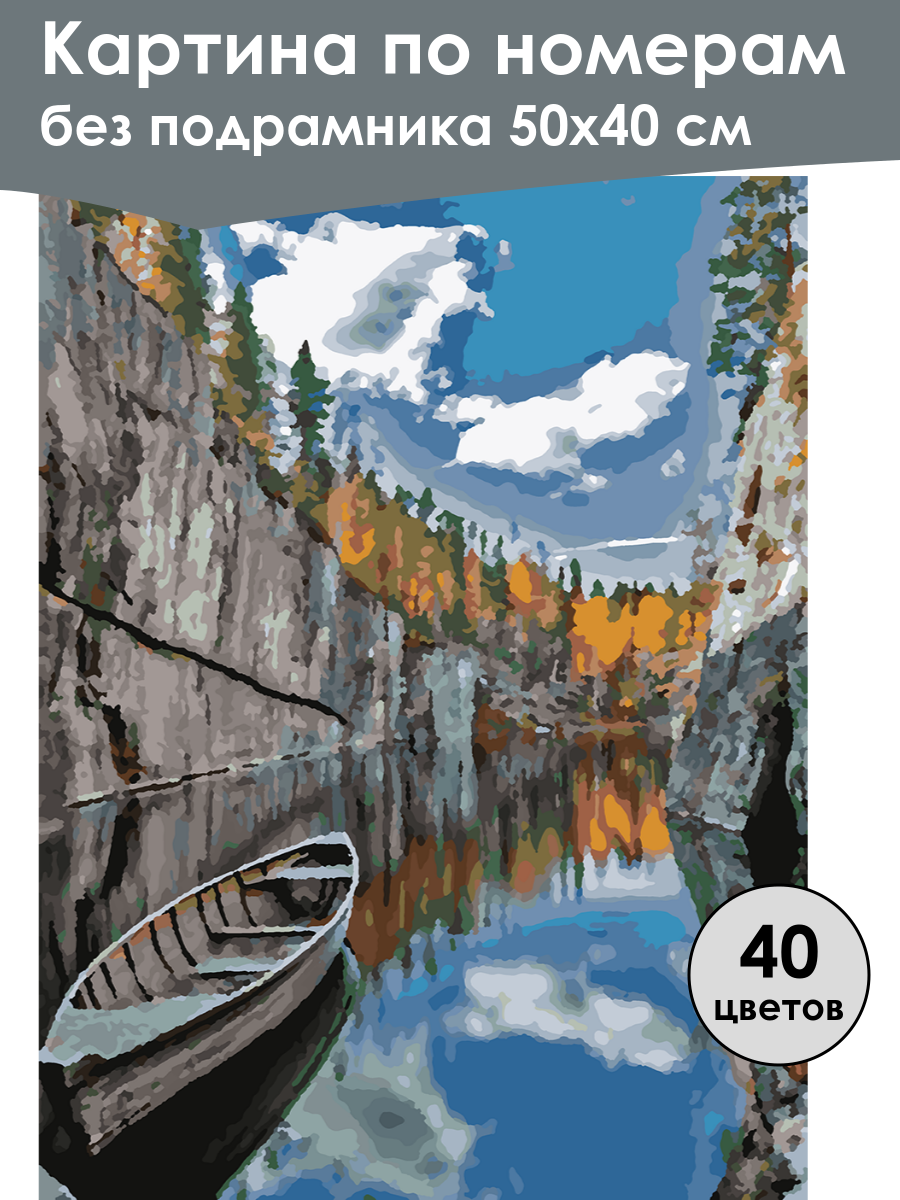 Картина по номерам
без подрамника 50х40 см

40
цветов