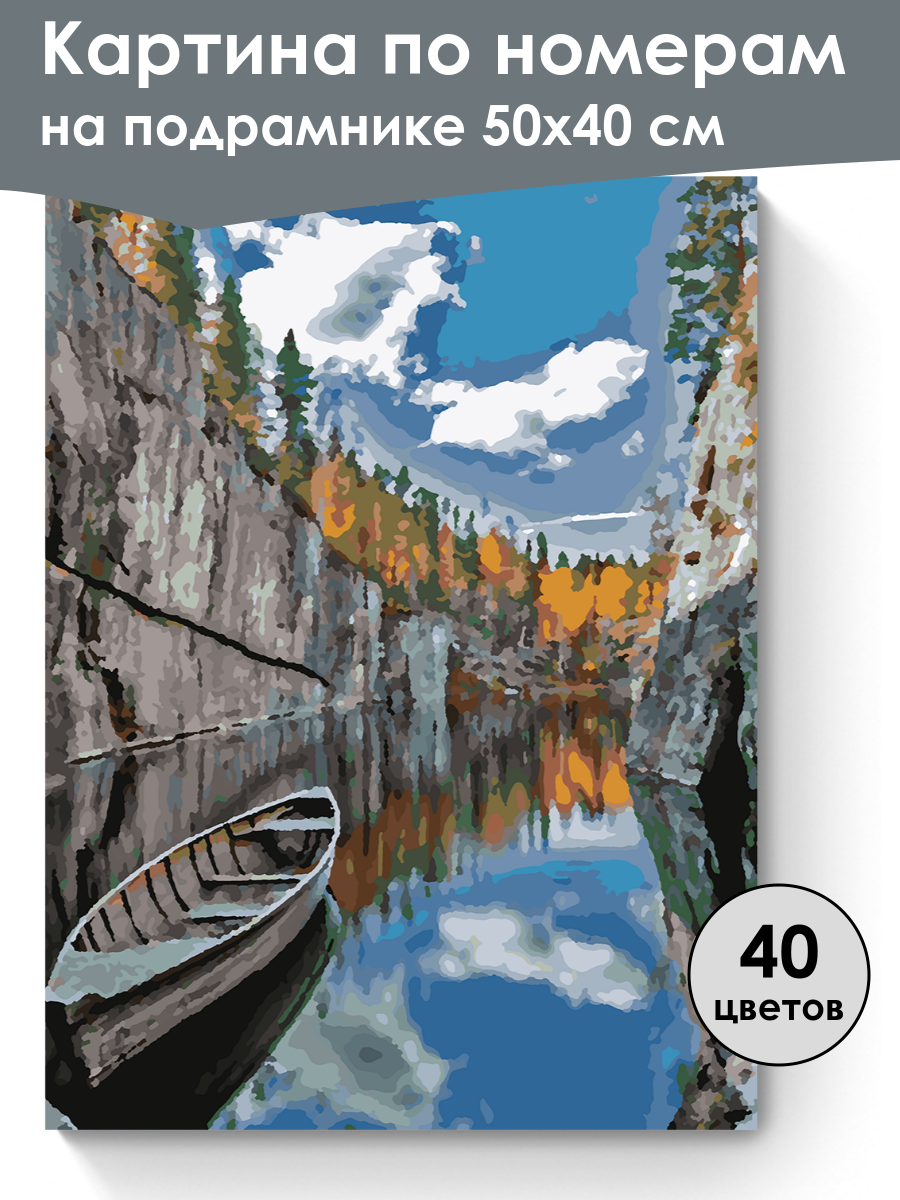 Картина по номерам
на подрамнике 50х40 см

40
цветов