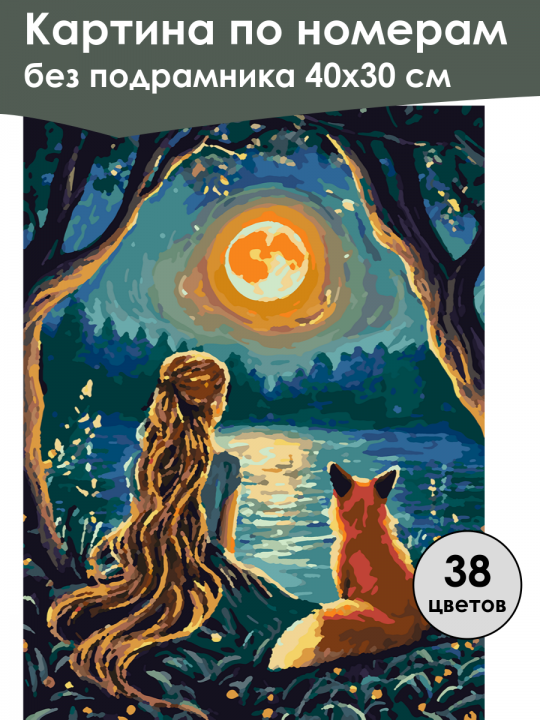 Картина по номерам
без подрамника 40х30 см

38
цветов