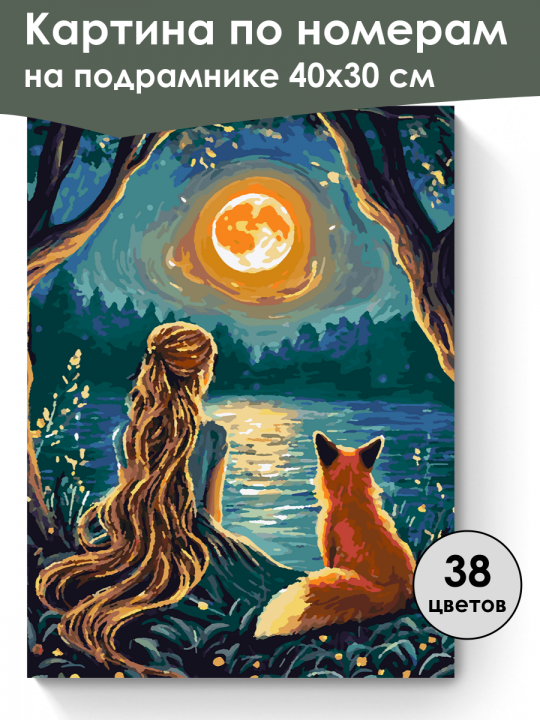 Картина по номерам на подрамнике 40х30 см

38 цветов