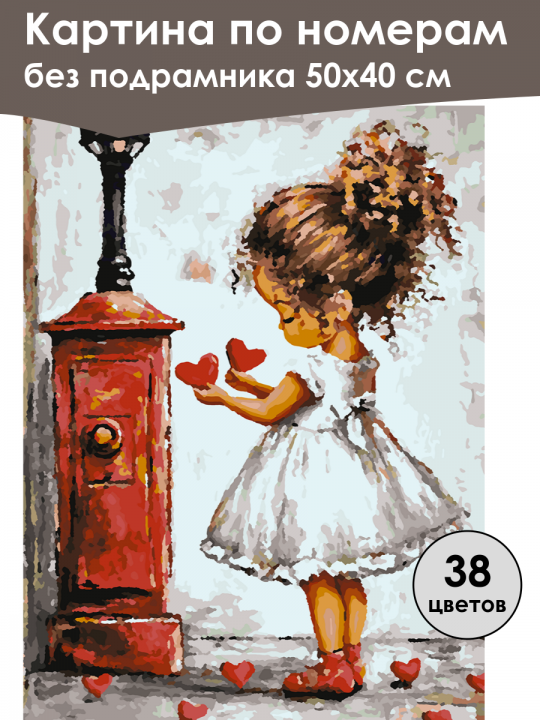 Картина по номерам
без подрамника 50х40 см

38
цветов