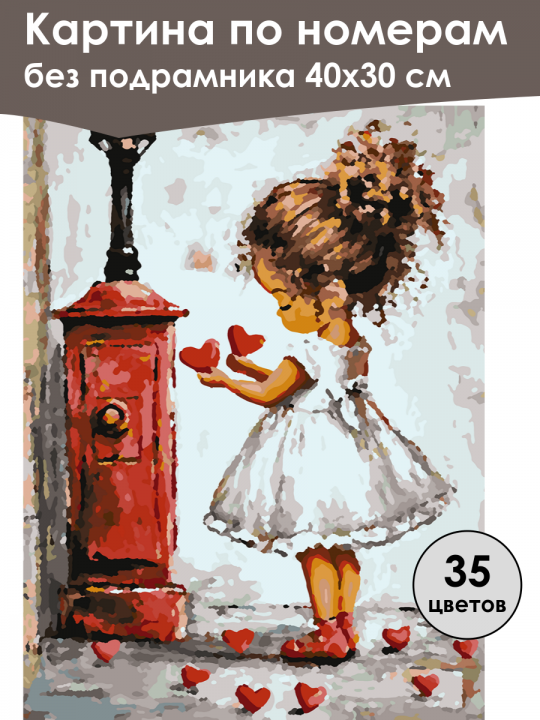 Картина по номерам
без подрамника 40х30 см

35
цветов