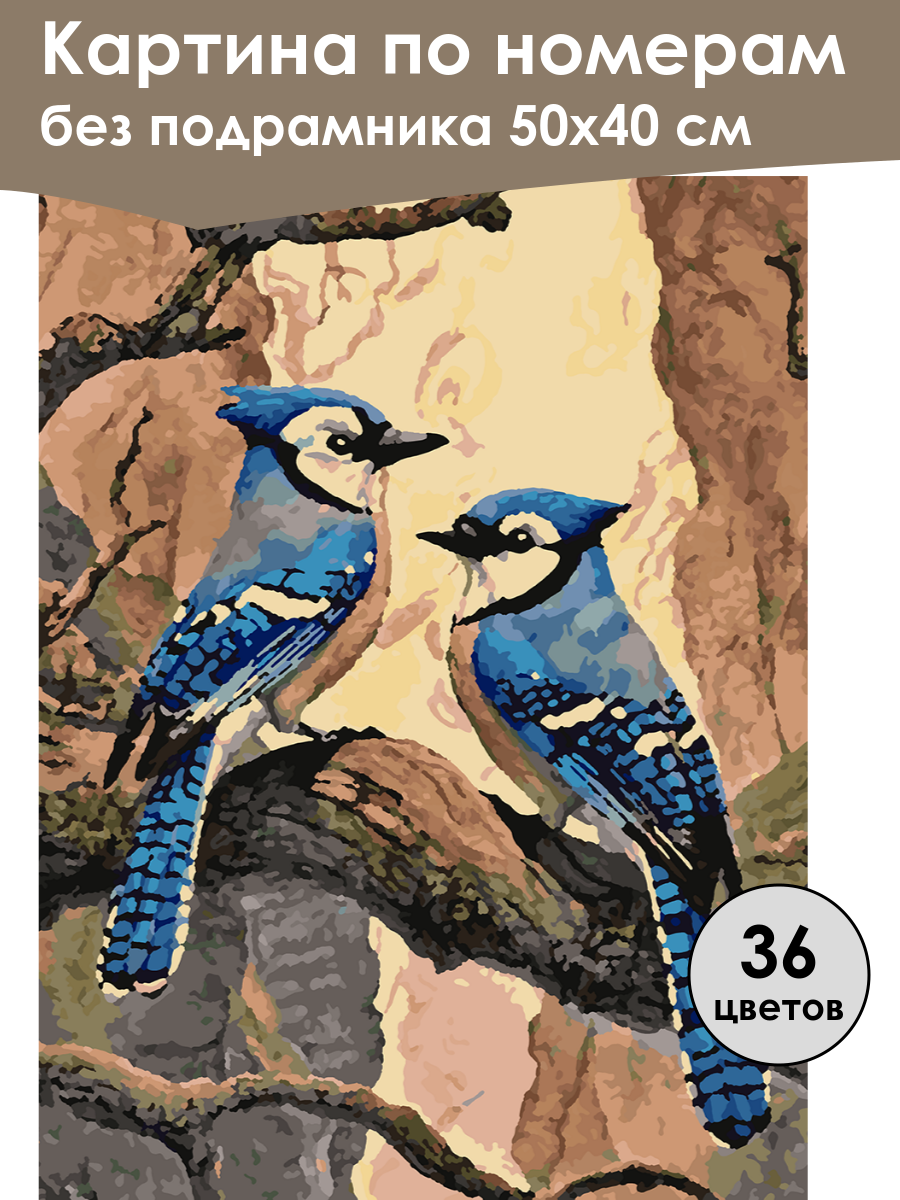 Картина по номерам
без подрамника 50х40 см

36
цветов