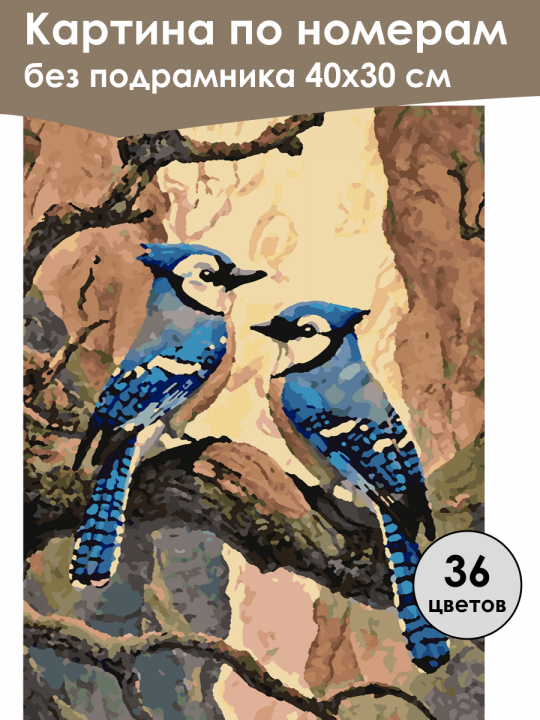 Картина по номерам
без подрамника 40х30 см

36
цветов