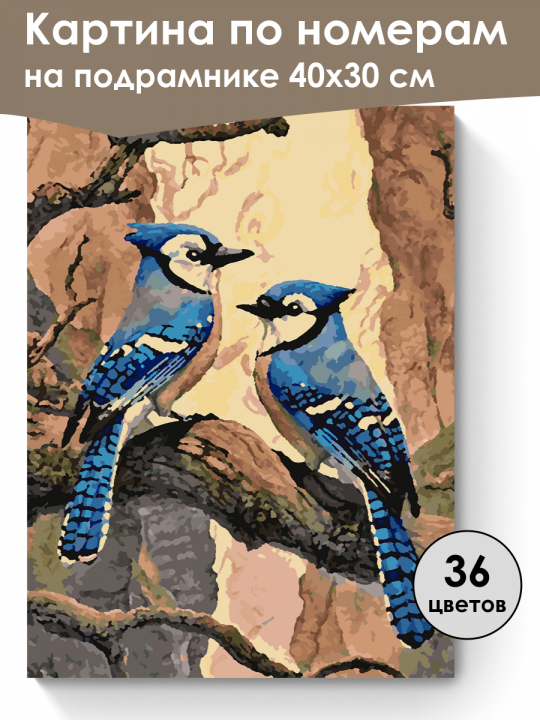 Картина по номерам
на подрамнике 40х30 см

36
цветов