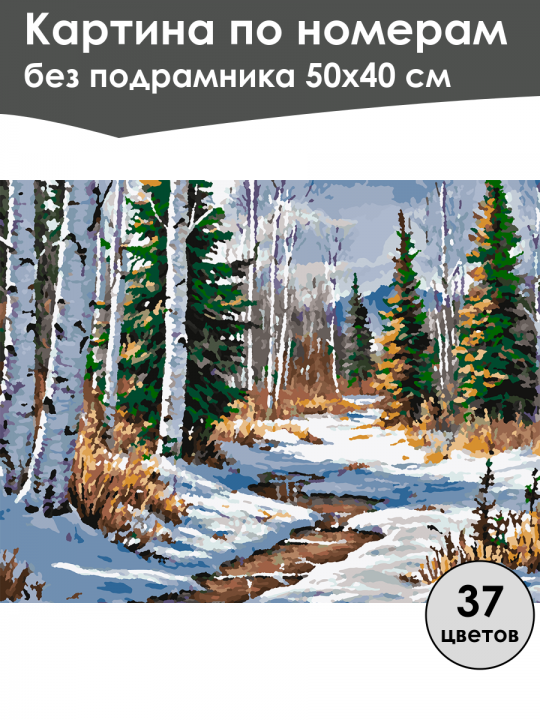 Картина по номерам
без подрамника 50х40 см

37
цветов