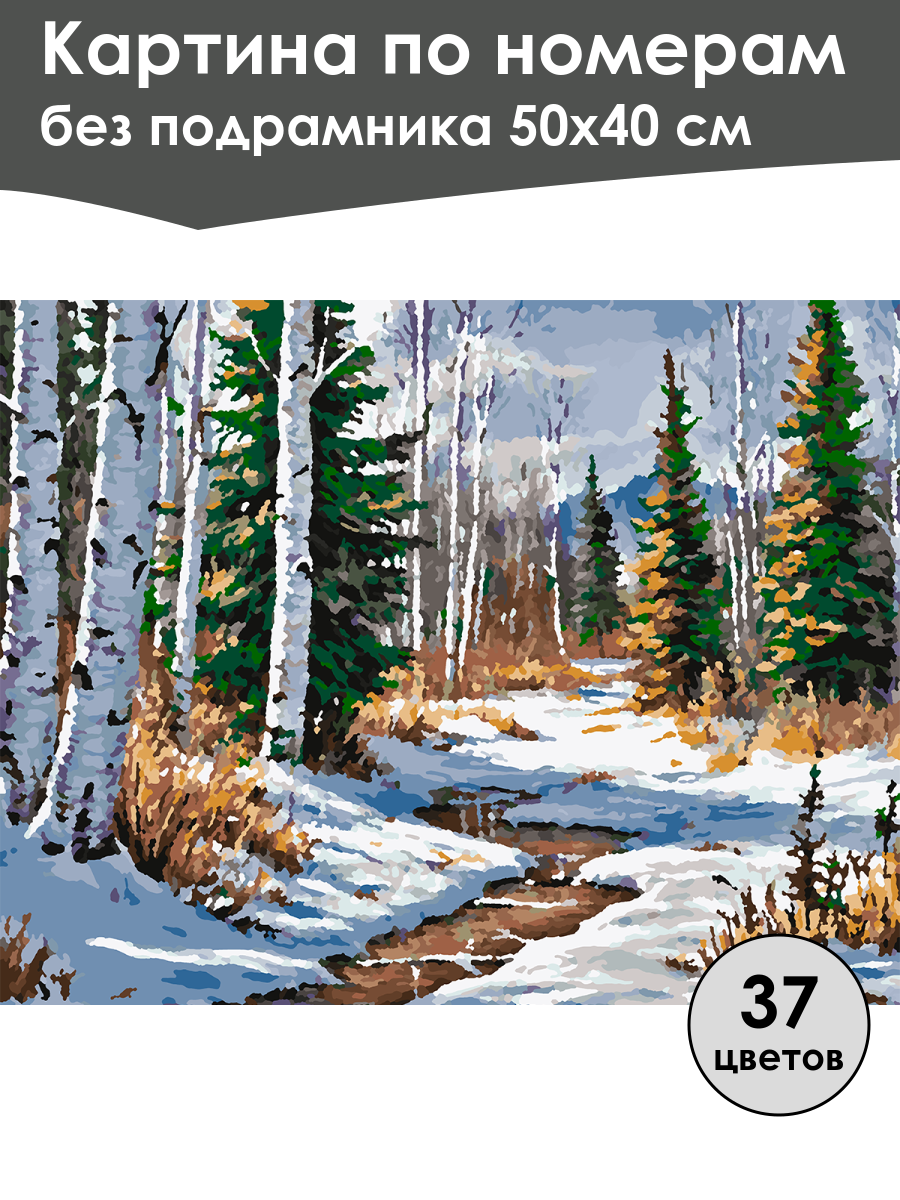 Картина по номерам без подрамника 50х40 см

37 цветов