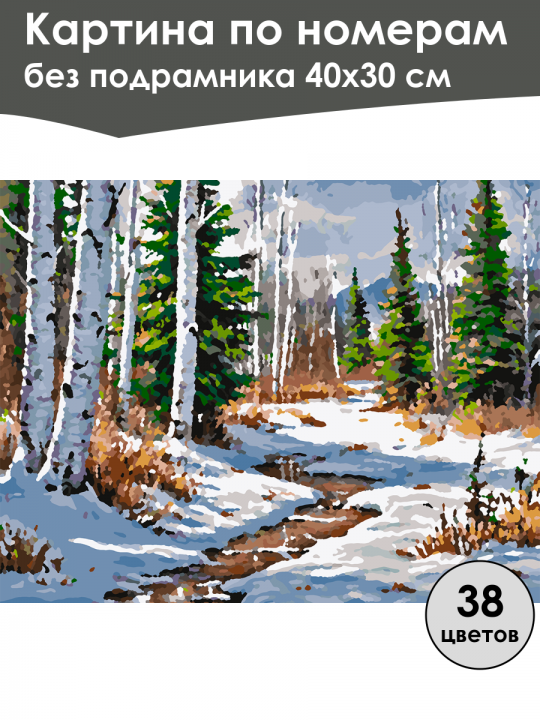 Картина по номерам
без подрамника 40х30 см

38
цветов