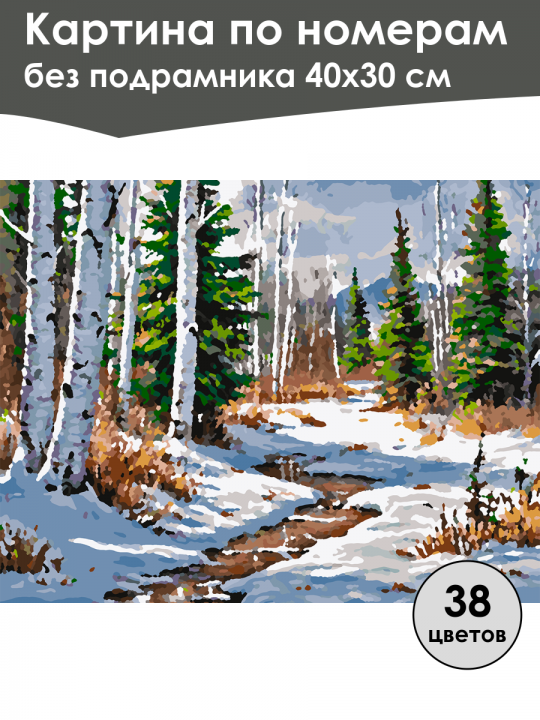 Картина по номерам
без подрамника 40х30 см

38
цветов