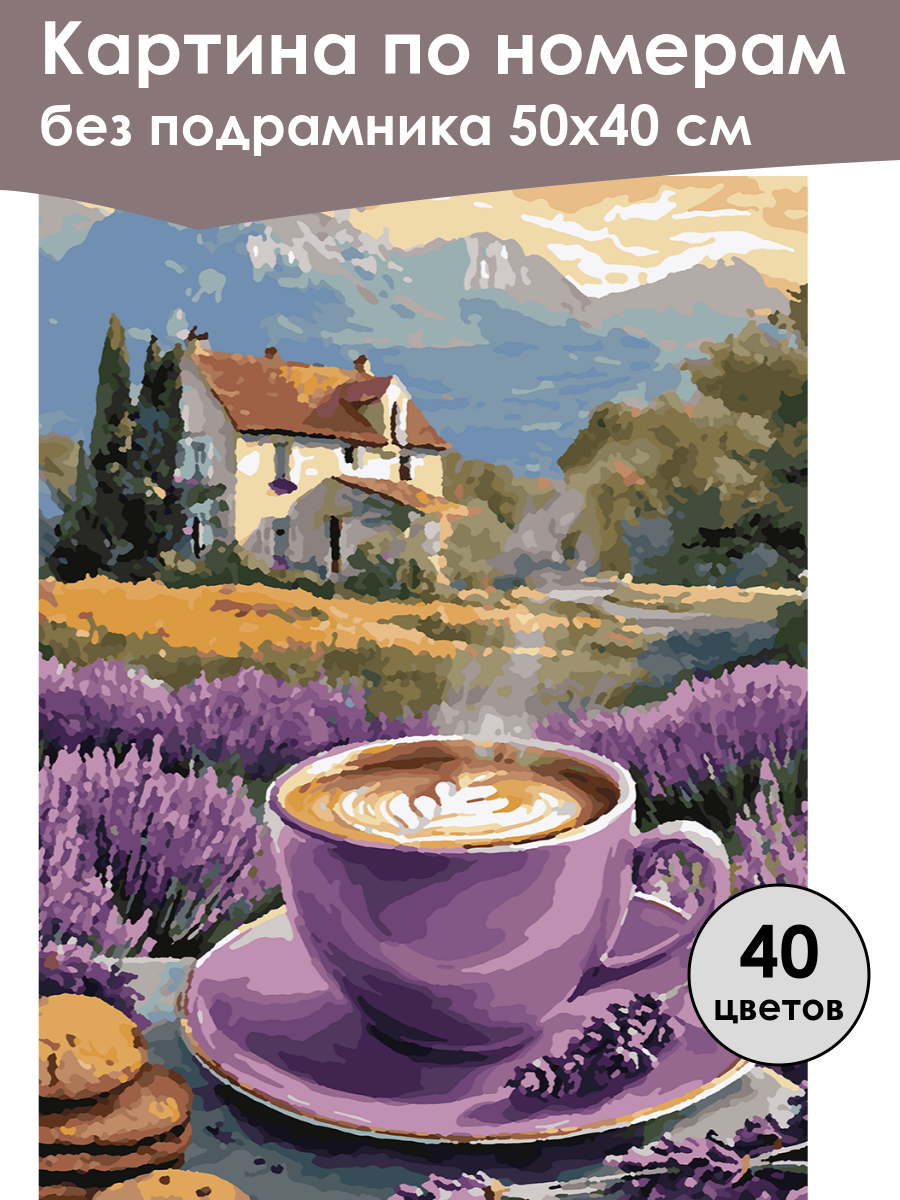 Картина по номерам
без подрамника 50х40 см

40
цветов