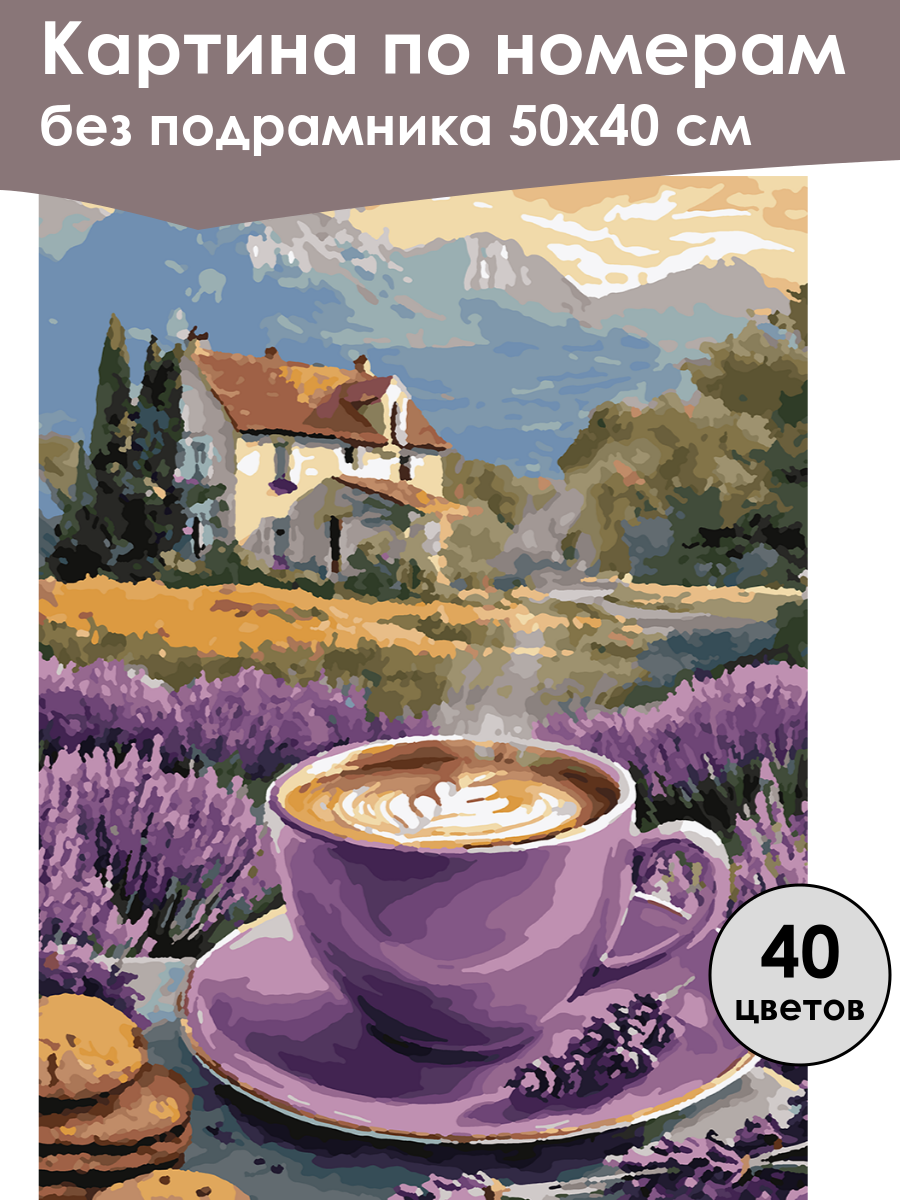 Картина по номерам
без подрамника 50х40 см

40
цветов