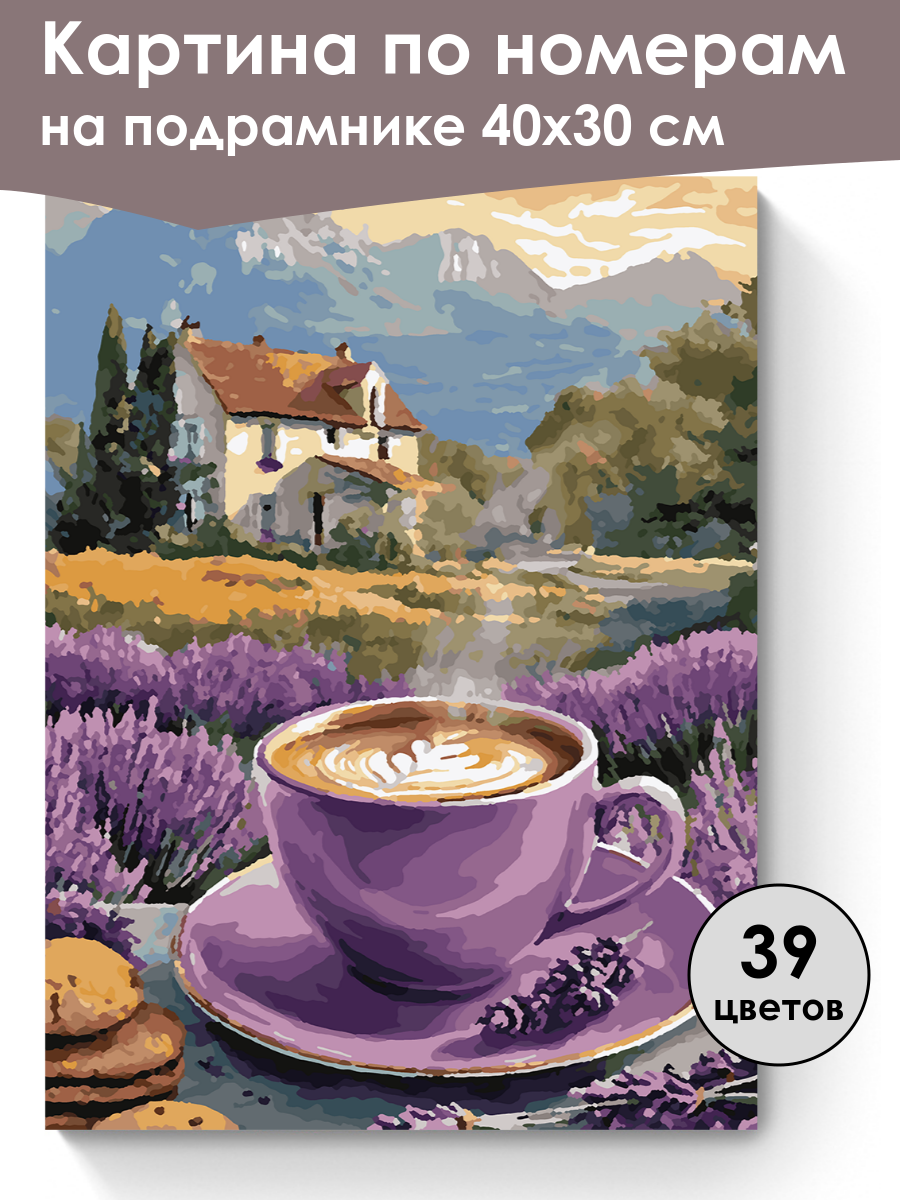 Картина по номерам
на подрамнике 40х30 см

39
цветов