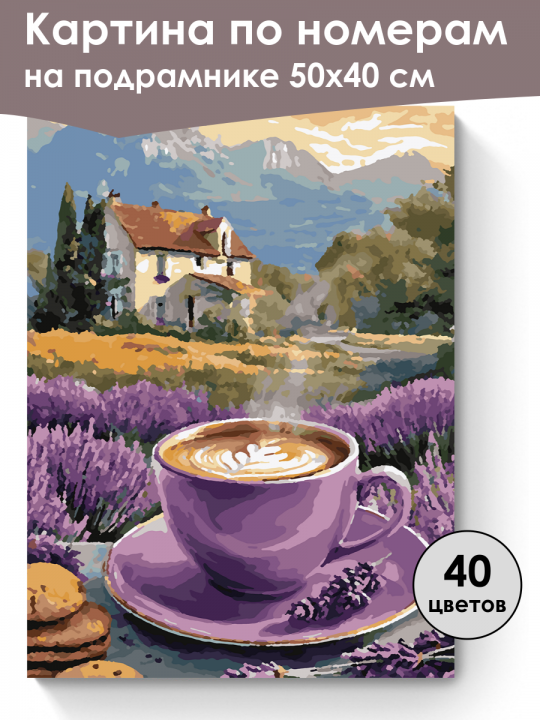 Картина по номерам
на подрамнике 50х40 см

40
цветов