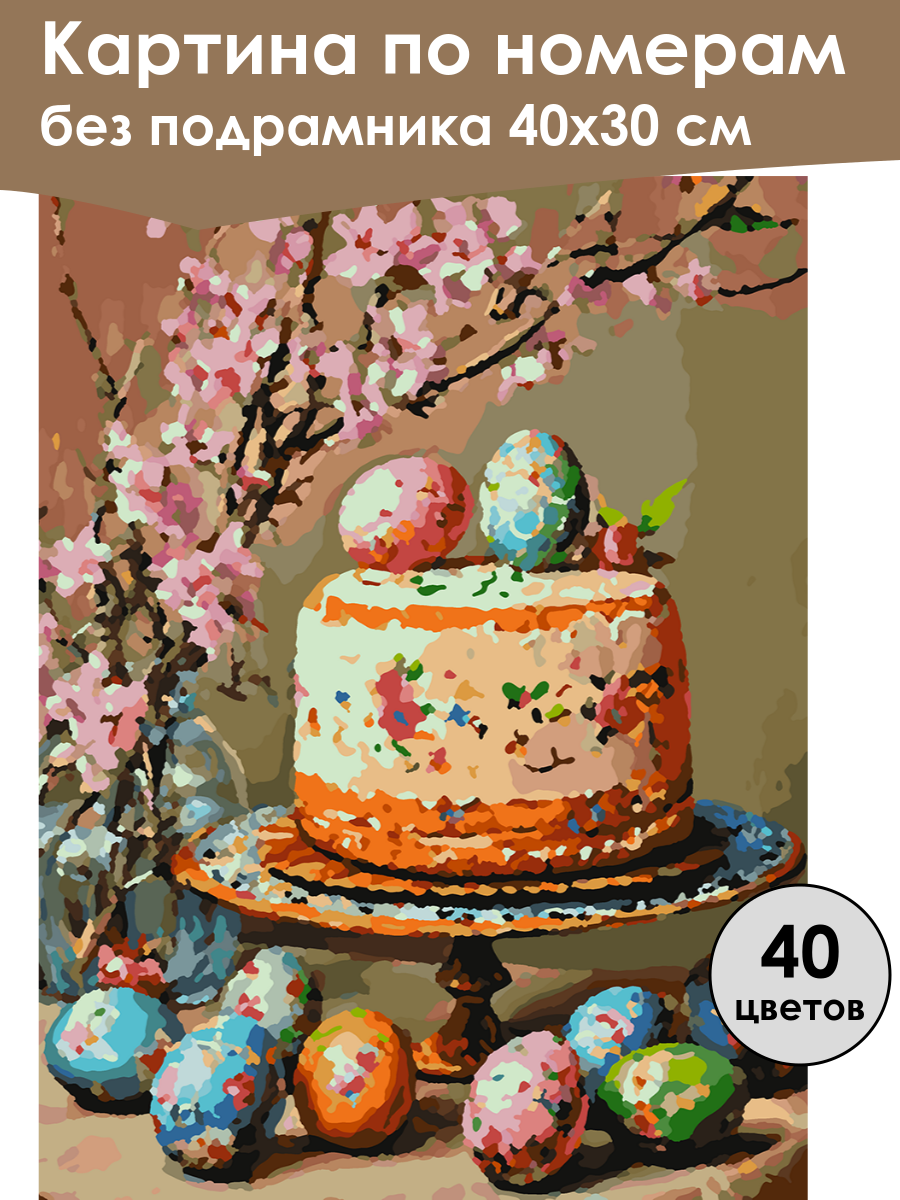 Картина по номерам
без подрамника 40х30 см

40
цветов