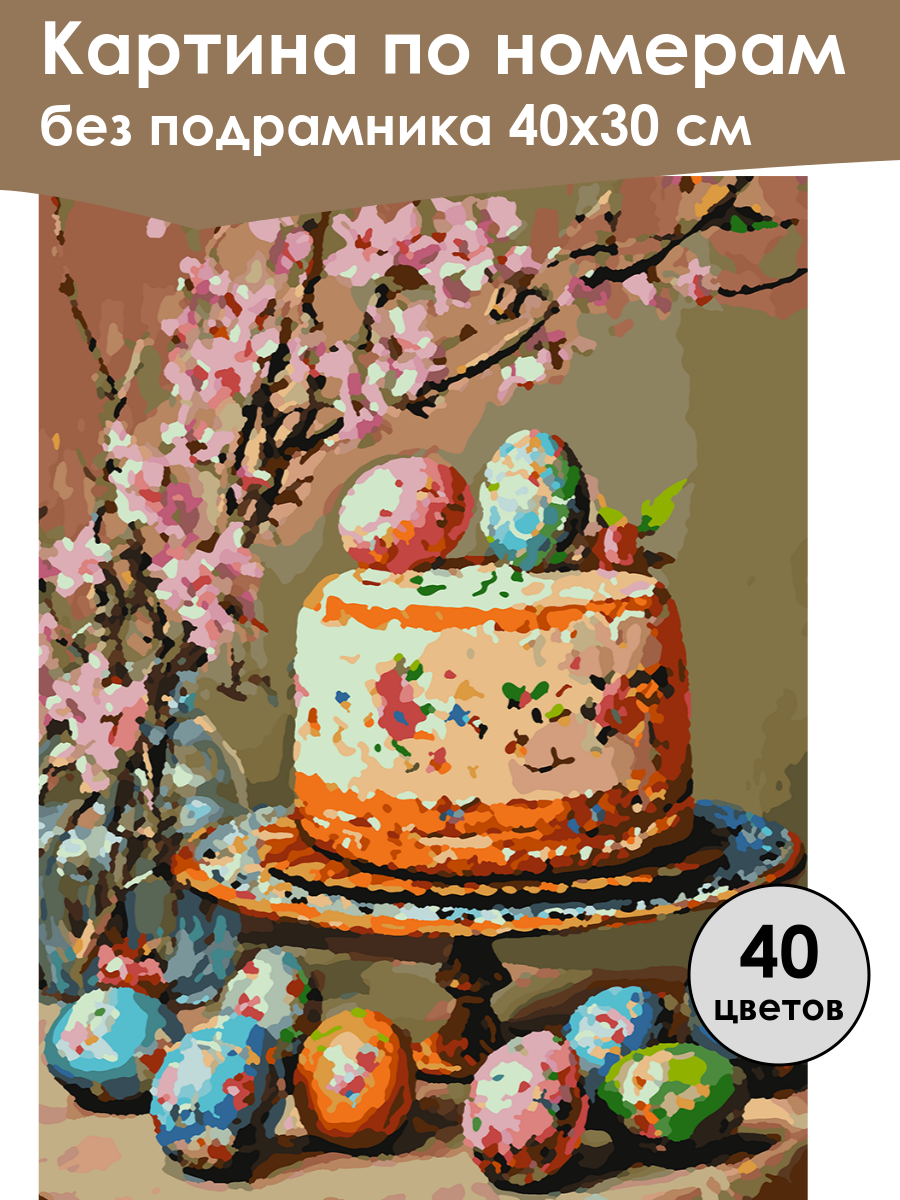 Картина по номерам
без подрамника 40х30 см

40
цветов