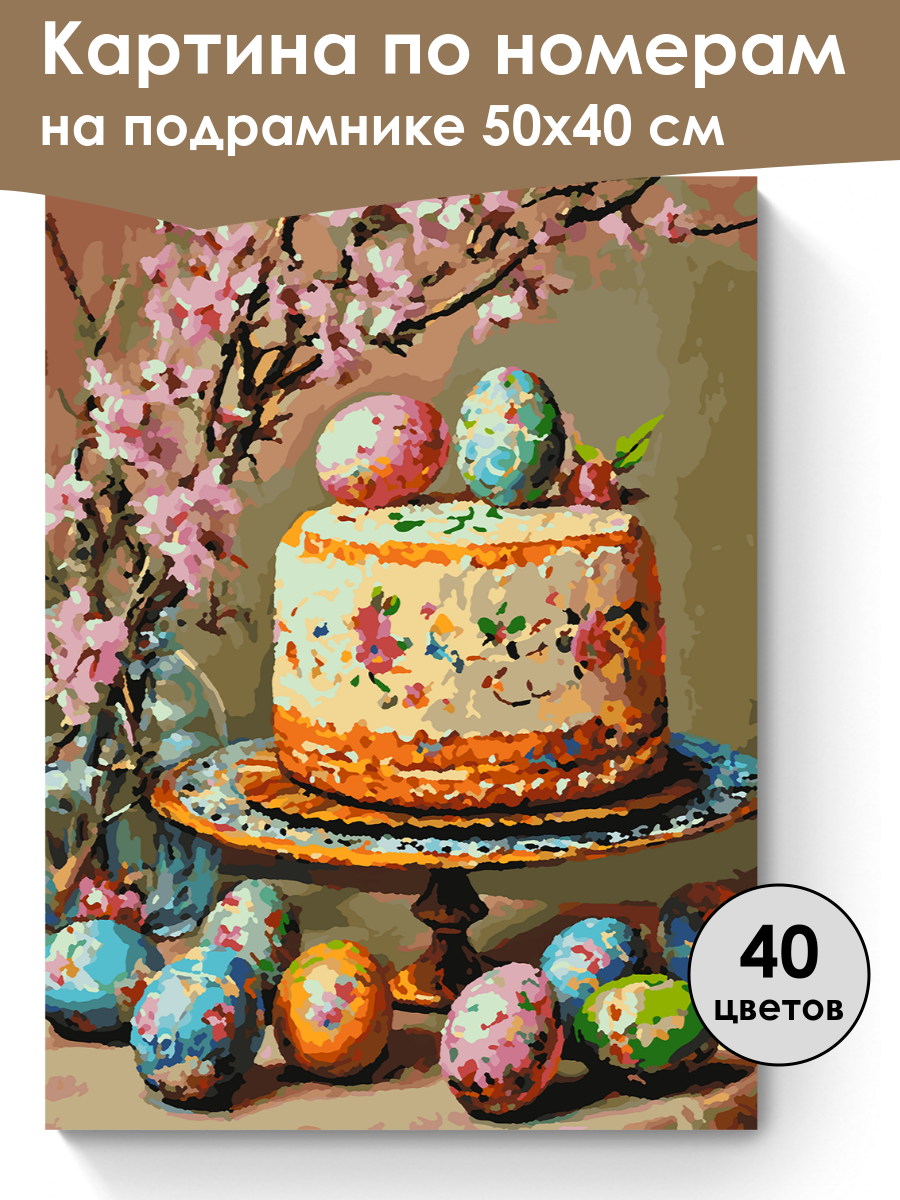 Картина по номерам на подрамнике 50х40 см

40 цветов