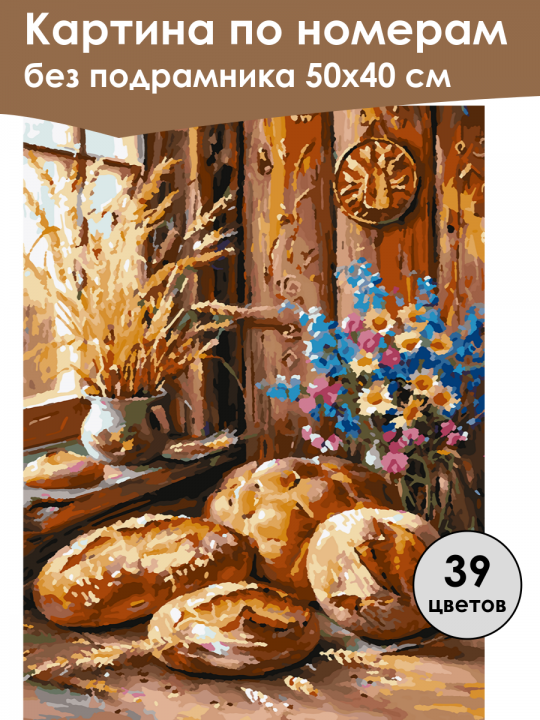 Картина по номерам
без подрамника 50х40 см

39
цветов