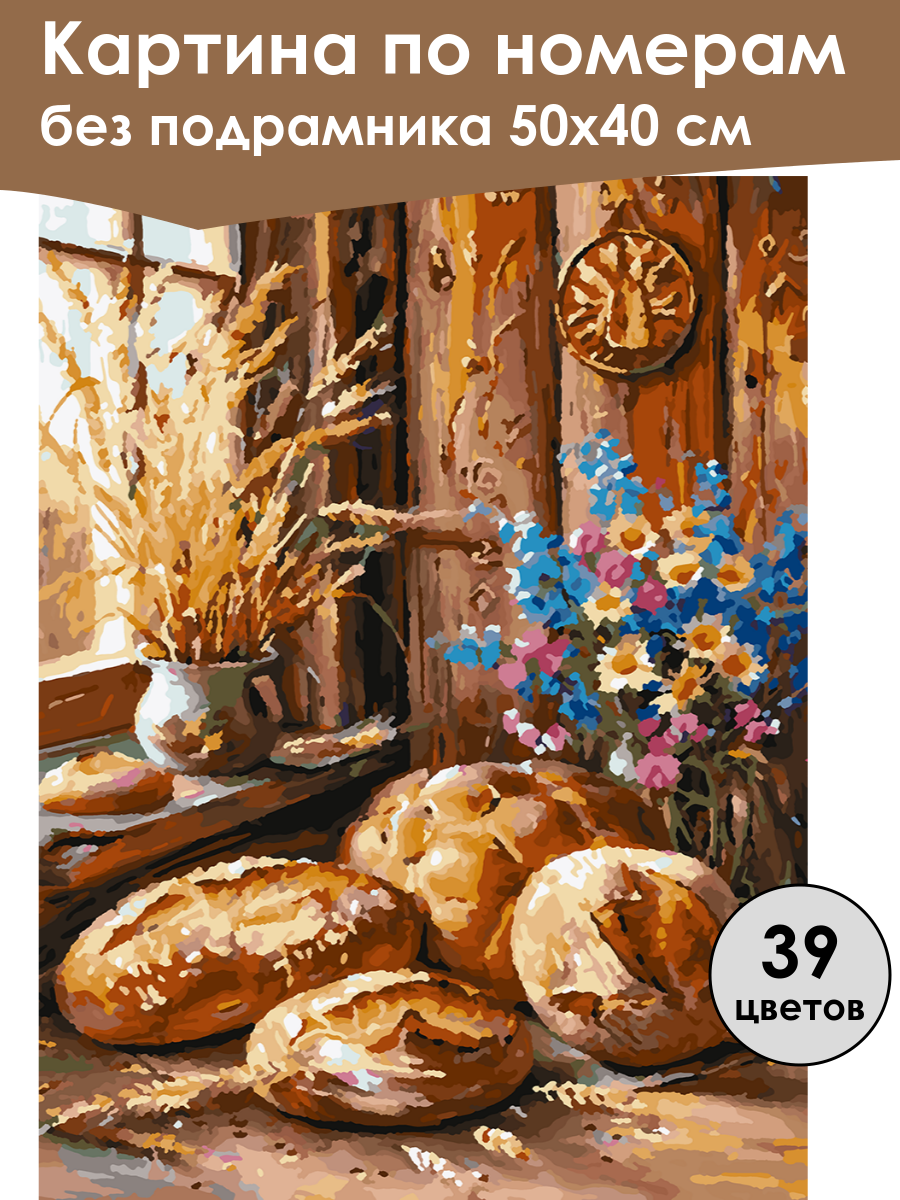 Картина по номерам
без подрамника 50х40 см

39
цветов