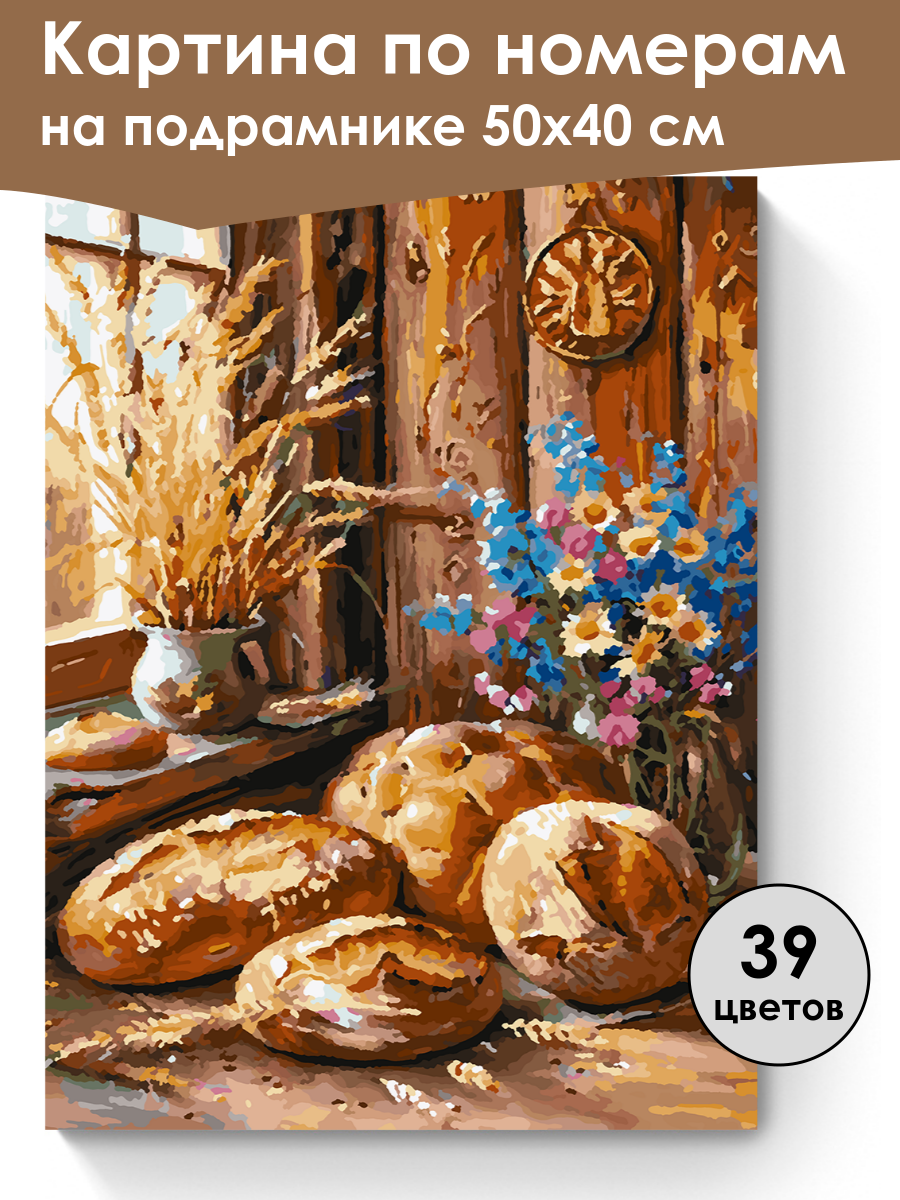 Картина по номерам
на подрамнике 50х40 см

39
цветов