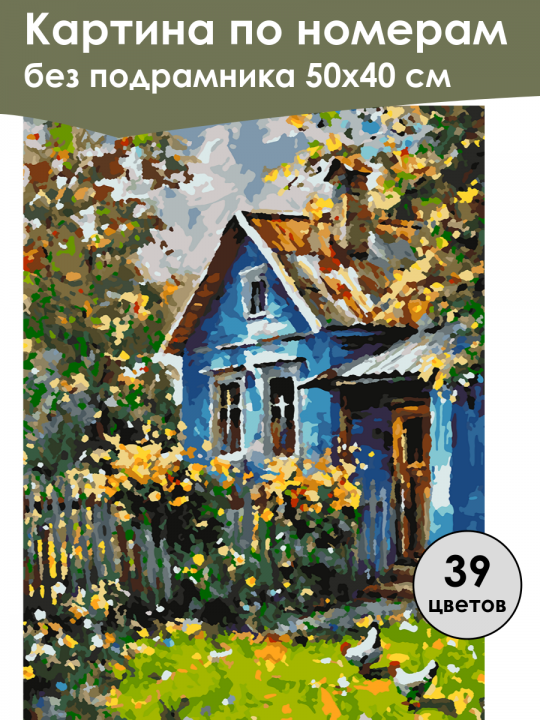 Картина по номерам
без подрамника 50х40 см

39
цветов