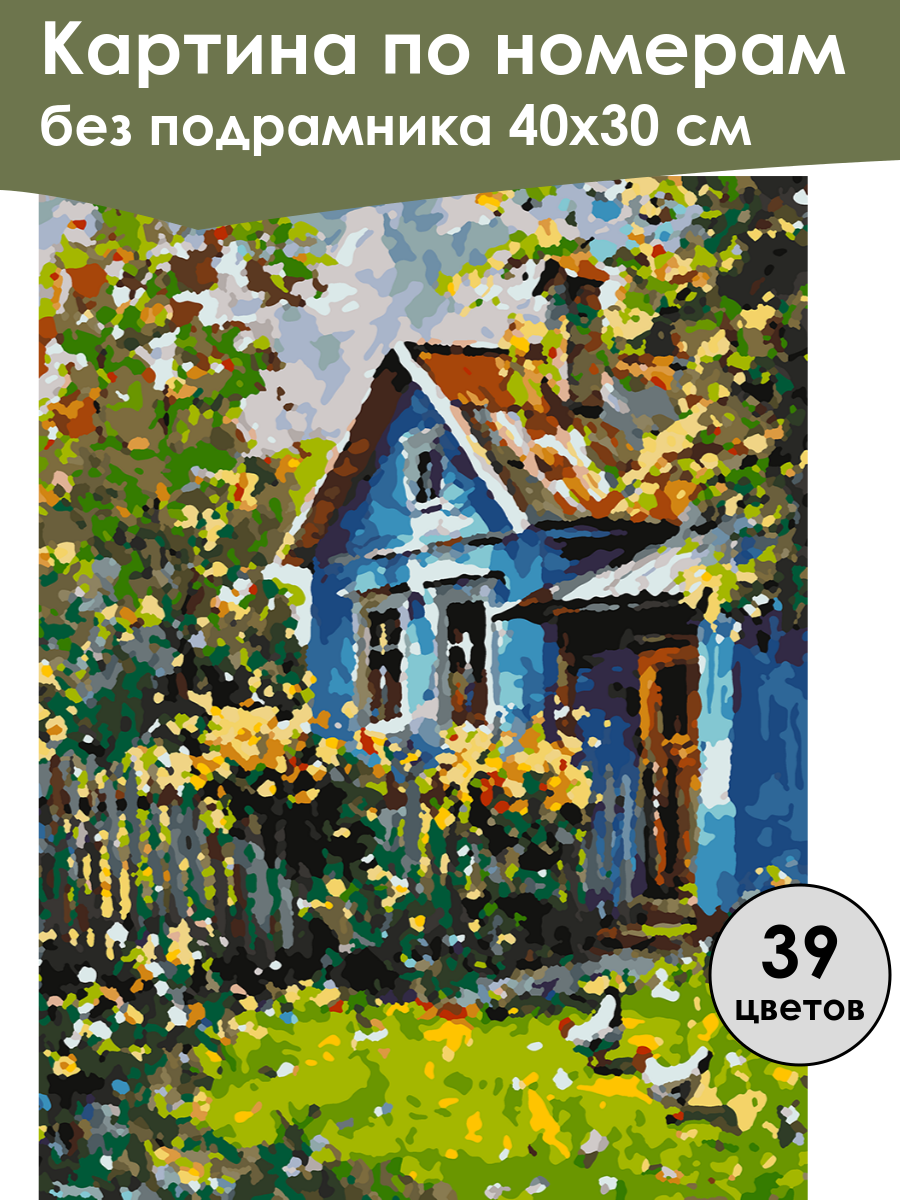 Картина по номерам
без подрамника 40x30 см

39
цветов